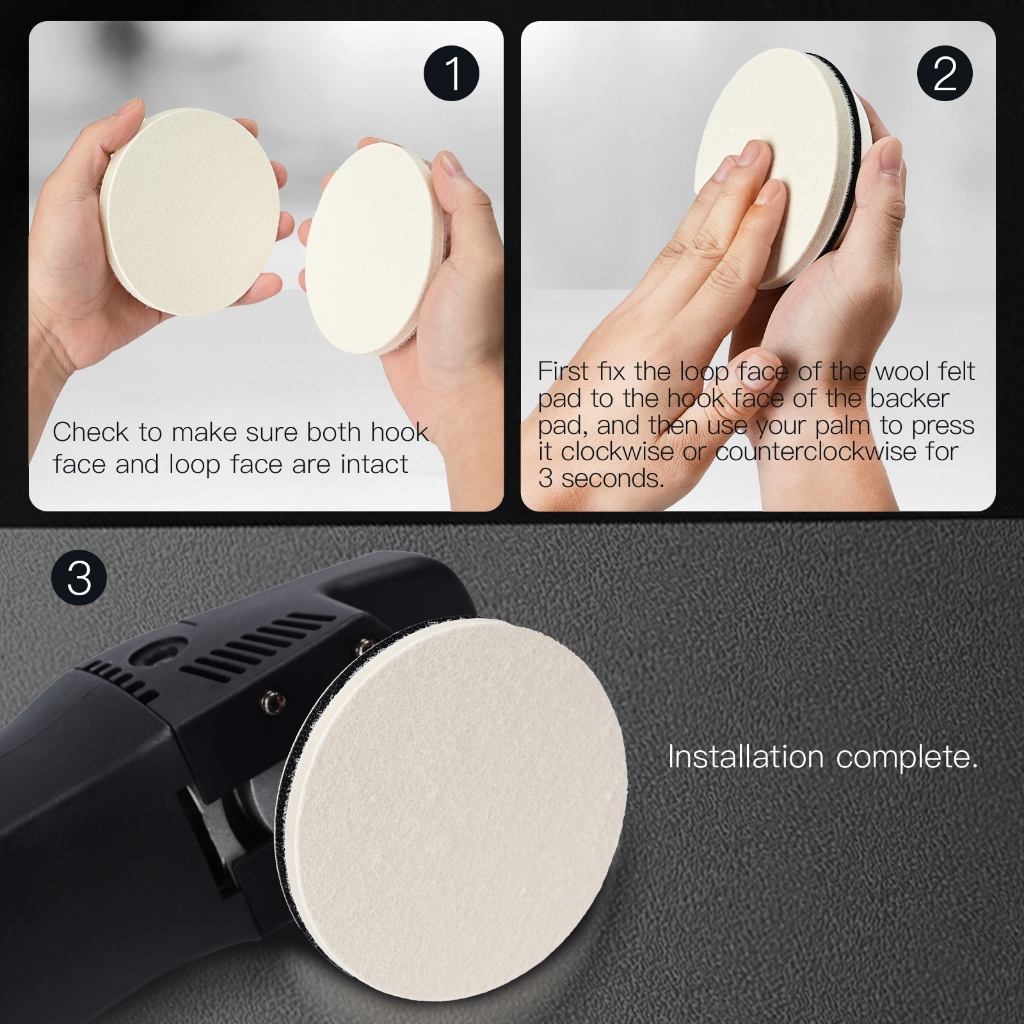 1

Check to make sure both hook face and loop face are intact

2

First fix the loop face of the wool felt pad to the hook face of the backer pad, and then use your palm to press it clockwise or counterclockwise for 3 seconds.

3

Installation complete.