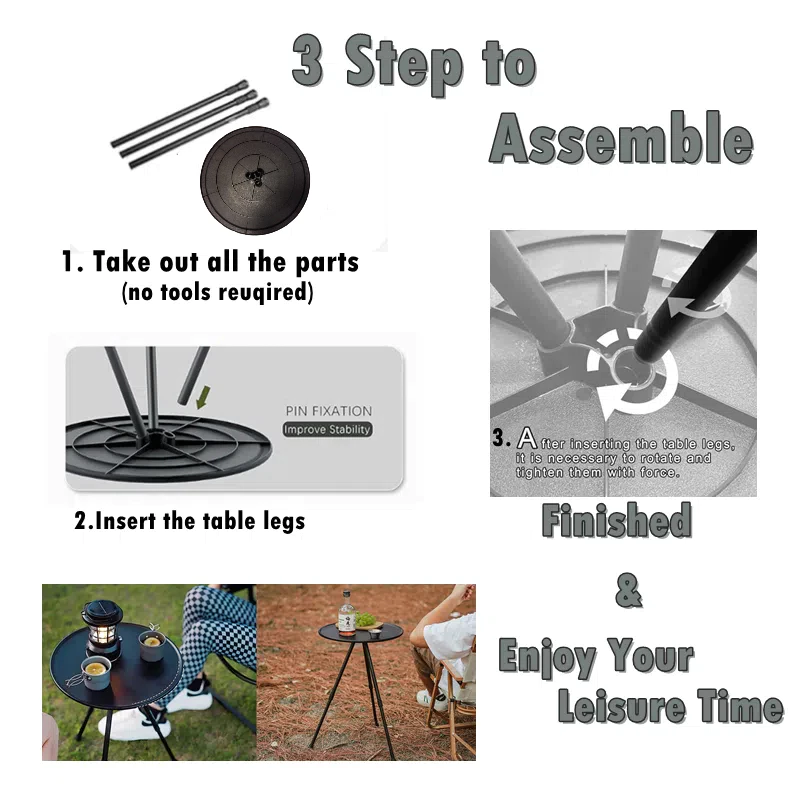 3 Step to Assemble

1. Take out all the parts
(no tools reuqired)

PIN FIXATION
Improve Stability

2.Insert the table legs

3. After inserting the table legs, it is necessary to rotate and tighten them with force.

Finished
&
Enjoy Your Leisure Time