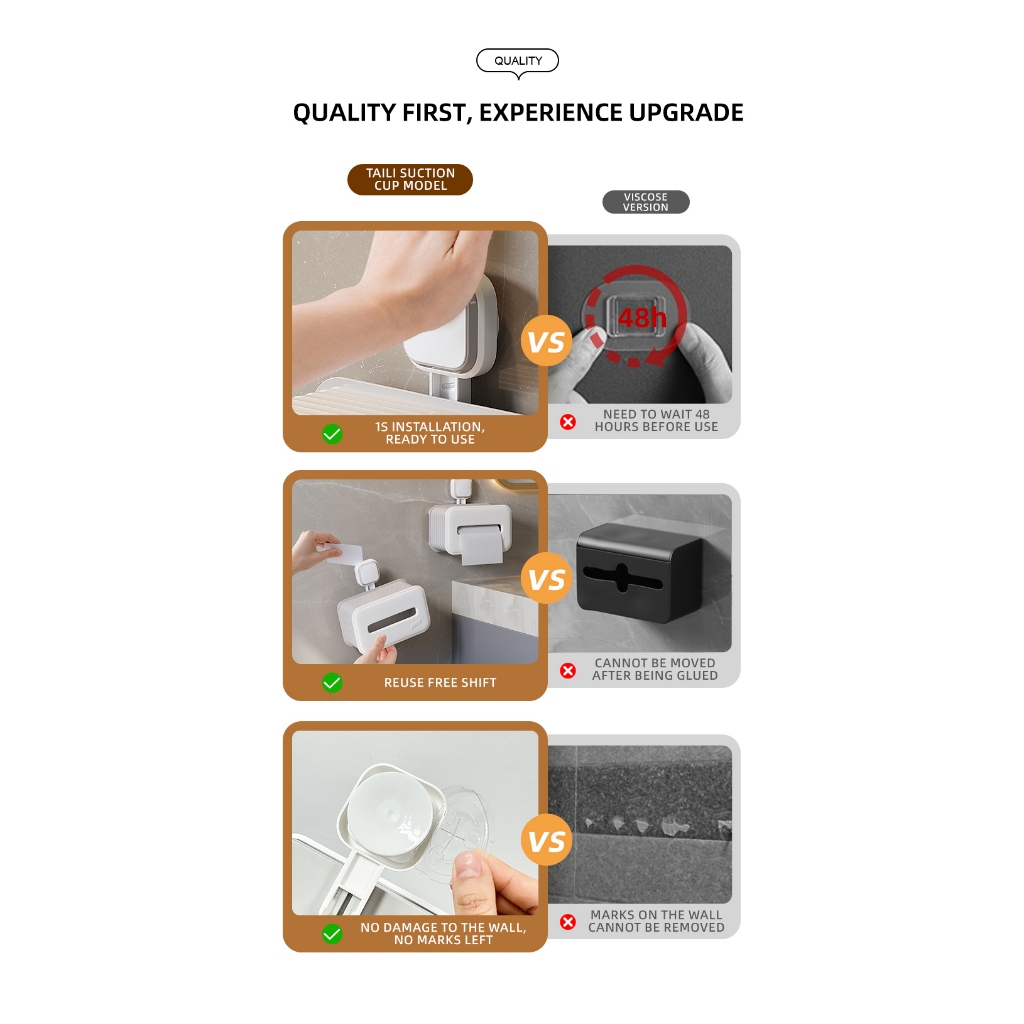 QUALITY

QUALITY FIRST, EXPERIENCE UPGRADE

TAILI SUCTION CUP MODEL

VISCOSE VERSION

VS

48h

1S INSTALLATION, READY TO USE

NEED TO WAIT 48 HOURS BEFORE USE

VS

REUSE FREE SHIFT

CANNOT BE MOVED AFTER BEING GLUED

VS

NO DAMAGE TO THE WALL, NO MARKS LEFT

MARKS ON THE WALL CANNOT BE REMOVED