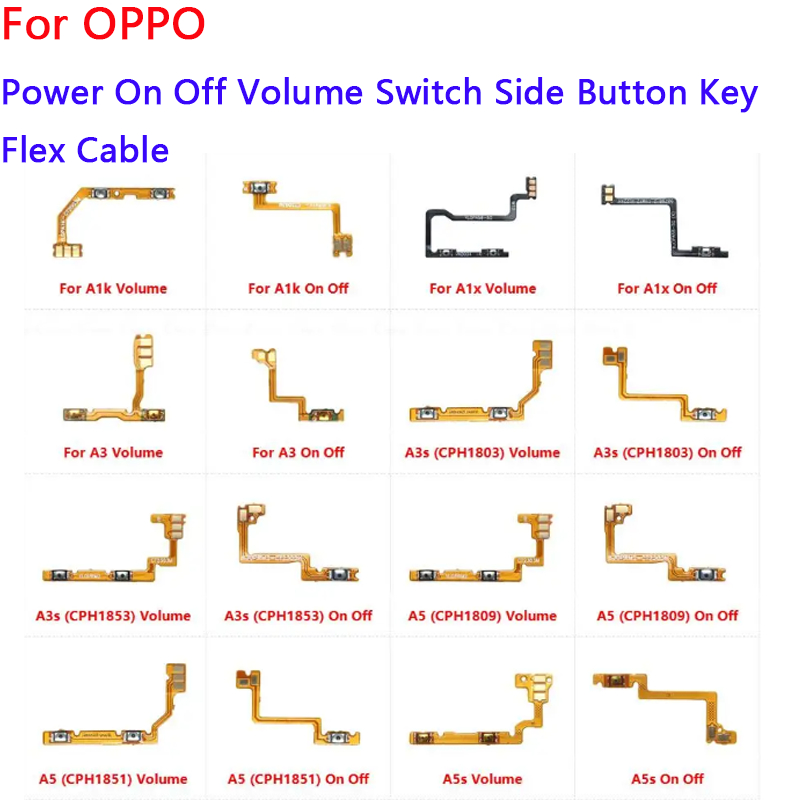 For OPPO

Power On Off Volume Switch Side Button Key Flex Cable

For A1k Volume

For A1k On Off

For A1x Volume

For A1x On Off

For A3 Volume

For A3 On Off

A3s (CPH1803) Volume

A3s (CPH1803) On Off

A3s (CPH1853) Volume

A3s (CPH1853) On Off

A5 (CPH1809) Volume

A5 (CPH1809) On Off

A5 (CPH1851) Volume

A5 (CPH1851) On Off

A5s Volume

A5s On Off