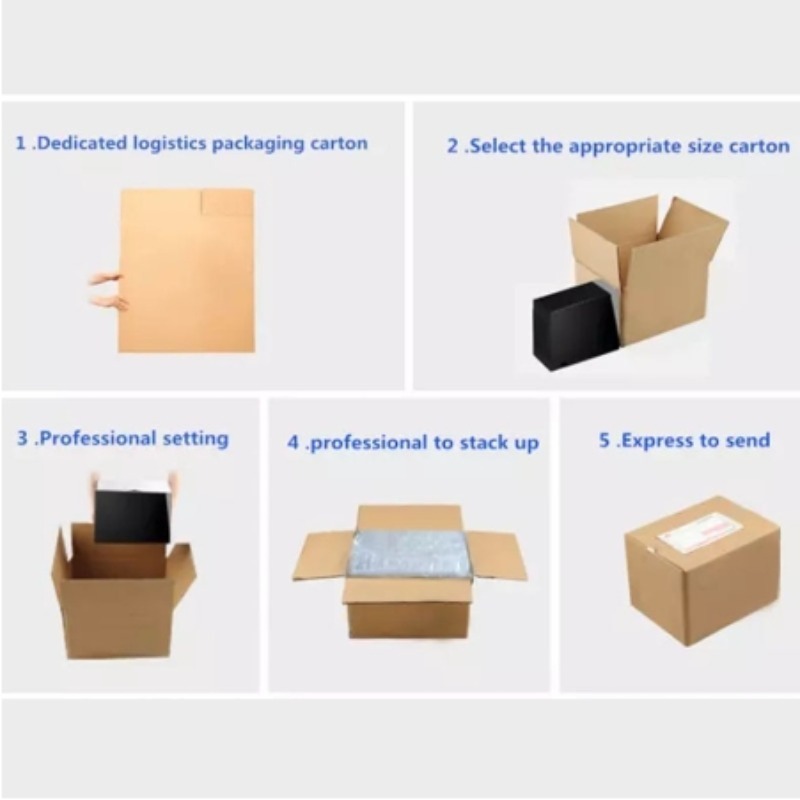 1 .Dedicated logistics packaging carton

2 .Select the appropriate size carton

3 .Professional setting

4 .professional to stack up

5 .Express to send