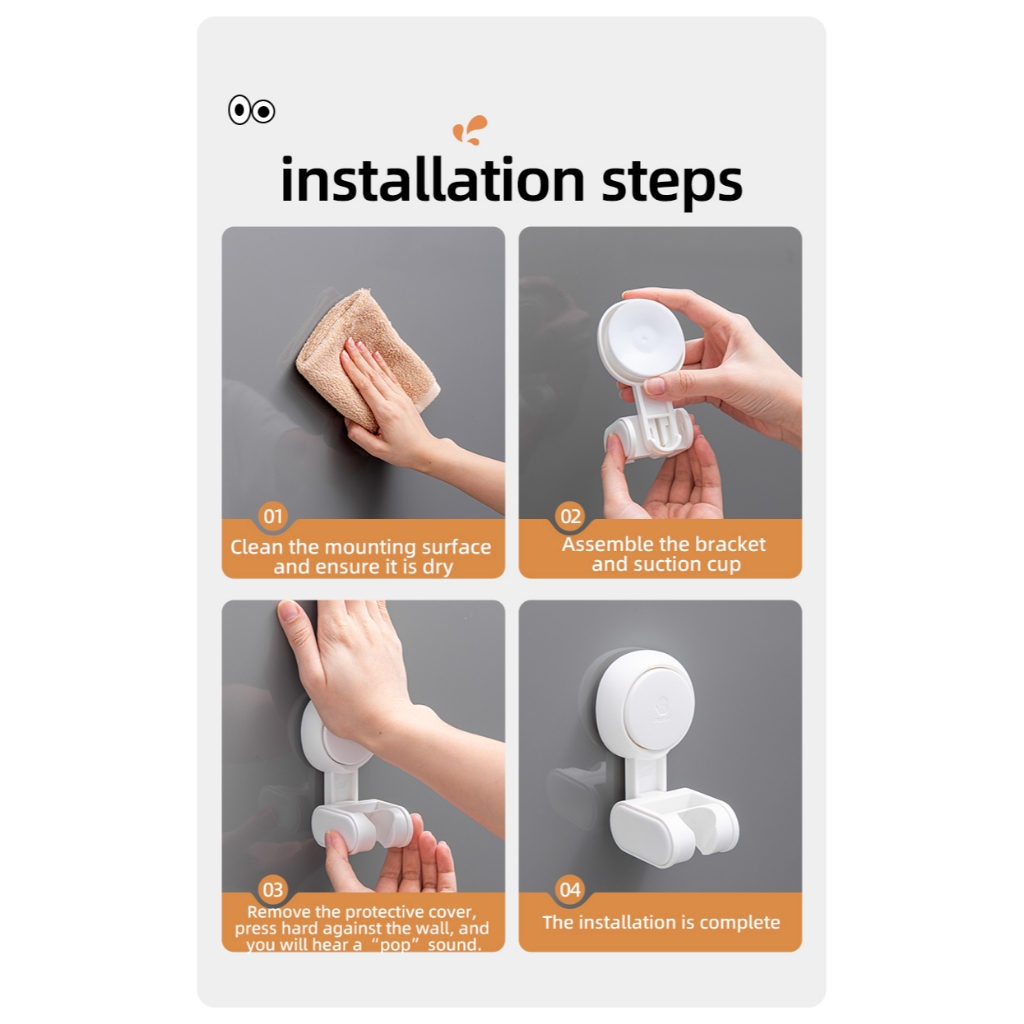 installation steps

01
Clean the mounting surface and ensure it is dry

02
Assemble the bracket and suction cup

03
Remove the protective cover, press hard against the wall, and you will hear a "pop" sound.

04
The installation is complete