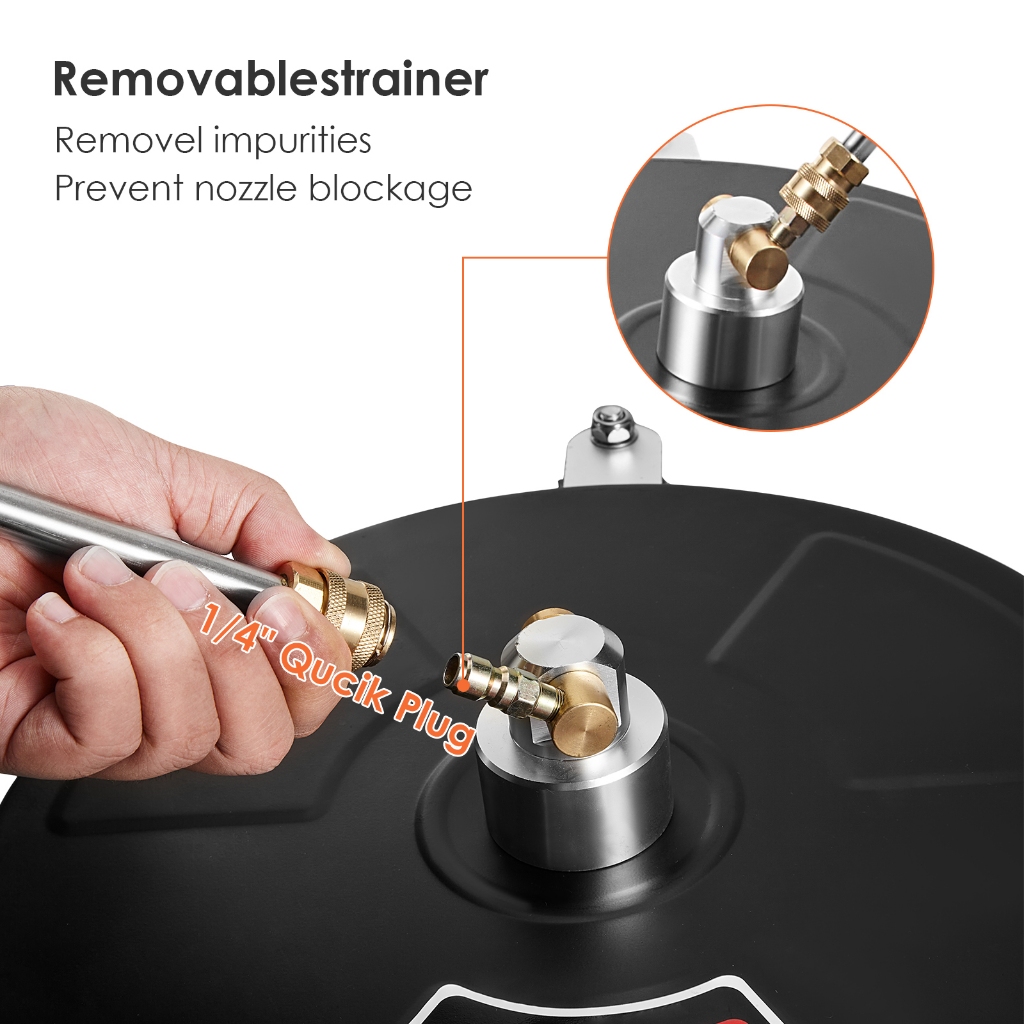 Removablestrainer

Removel impurities
Prevent nozzle blockage

1/4" Qucik Plug