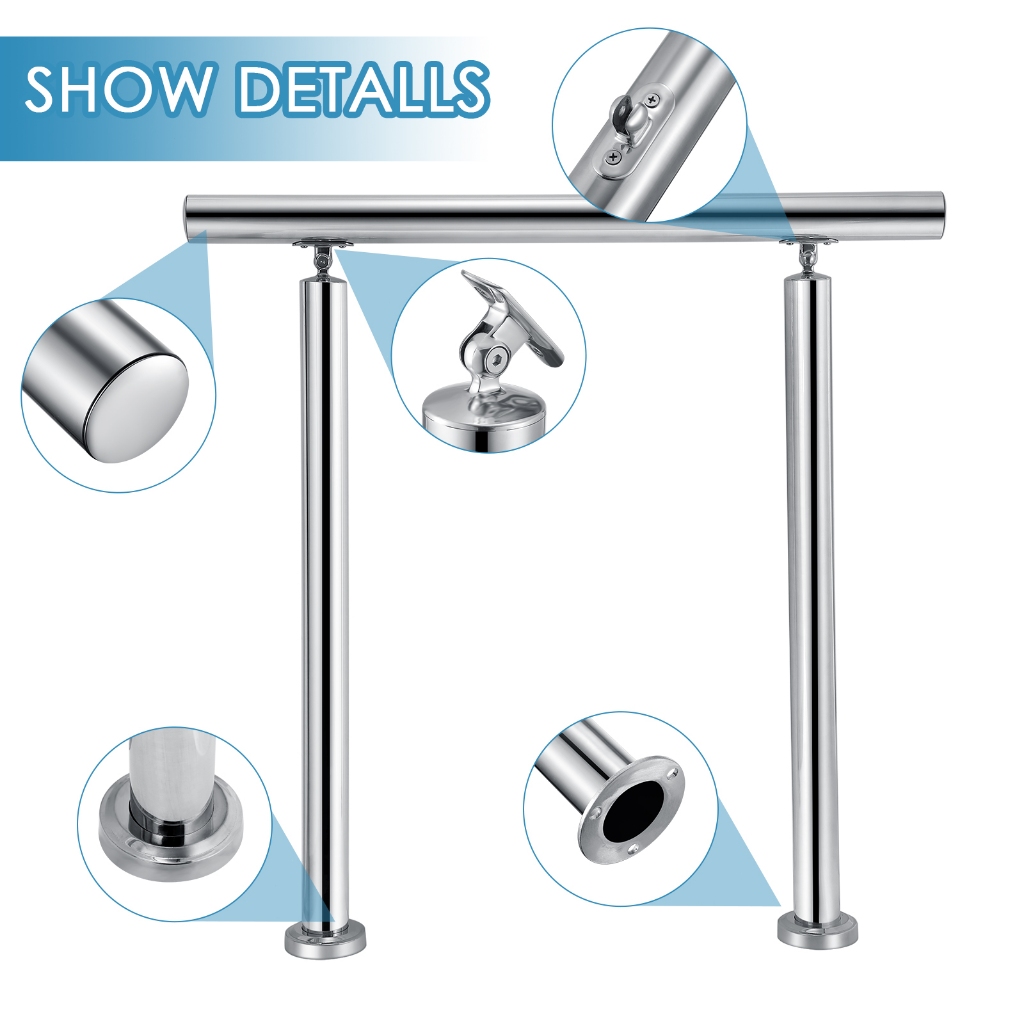 SHOW DETALLS