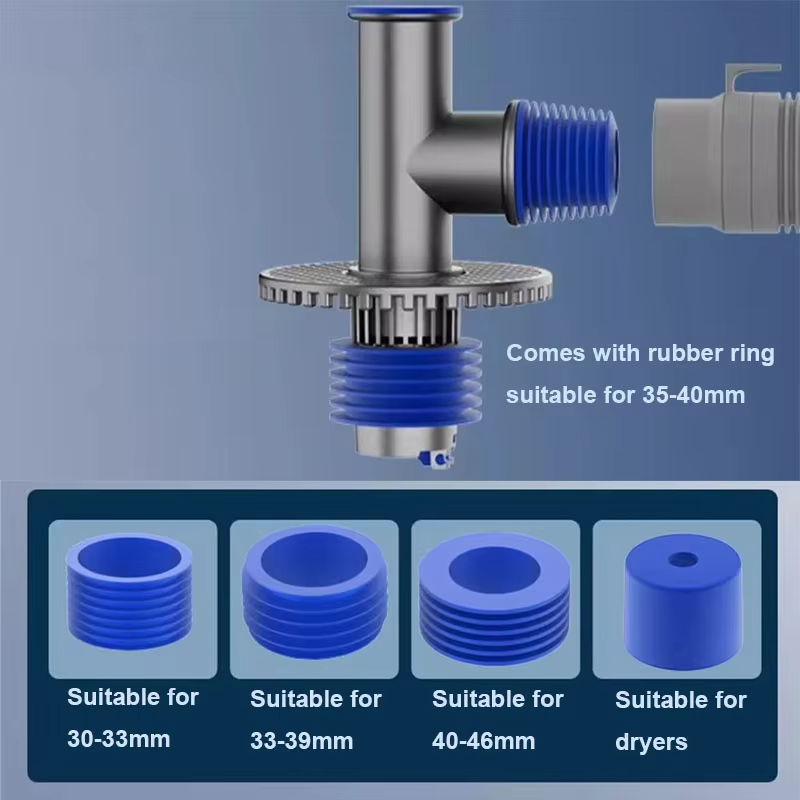 Comes with rubber ring suitable for 35-40mm

Suitable for 30-33mm

Suitable for 33-39mm

Suitable for 40-46mm

Suitable for dryers