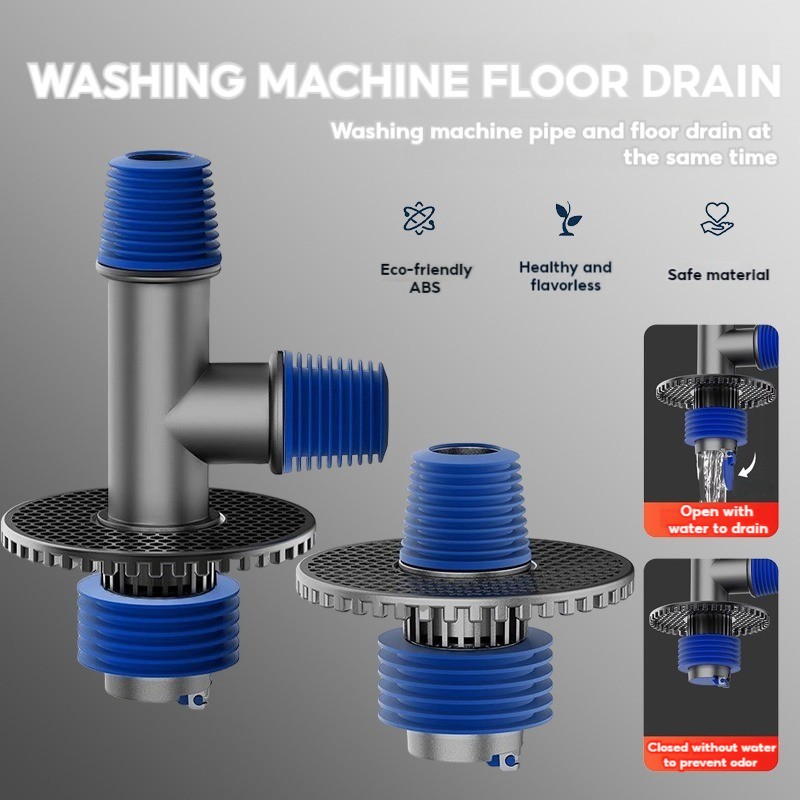 WASHING MACHINE FLOOR DRAIN

Washing machine pipe and floor drain at the same time

Eco-friendly ABS

Healthy and flavorless

Safe material

Open with water to drain

Closed without water to prevent odor