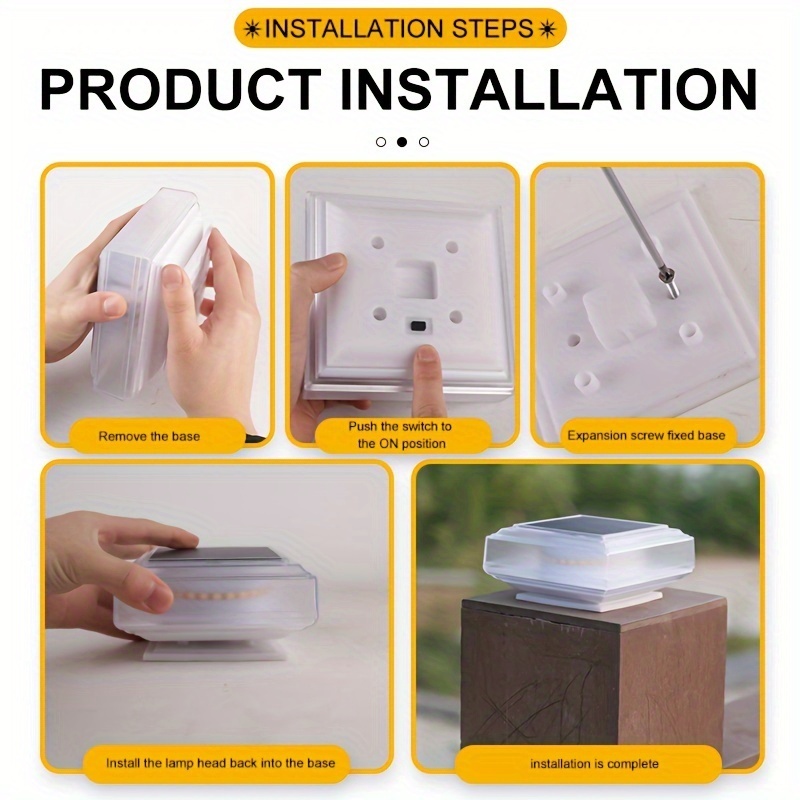 ✷INSTALLATION STEPS✷

PRODUCT INSTALLATION

Remove the base

Push the switch to the ON position

Expansion screw fixed base

Install the lamp head back into the base

installation is complete