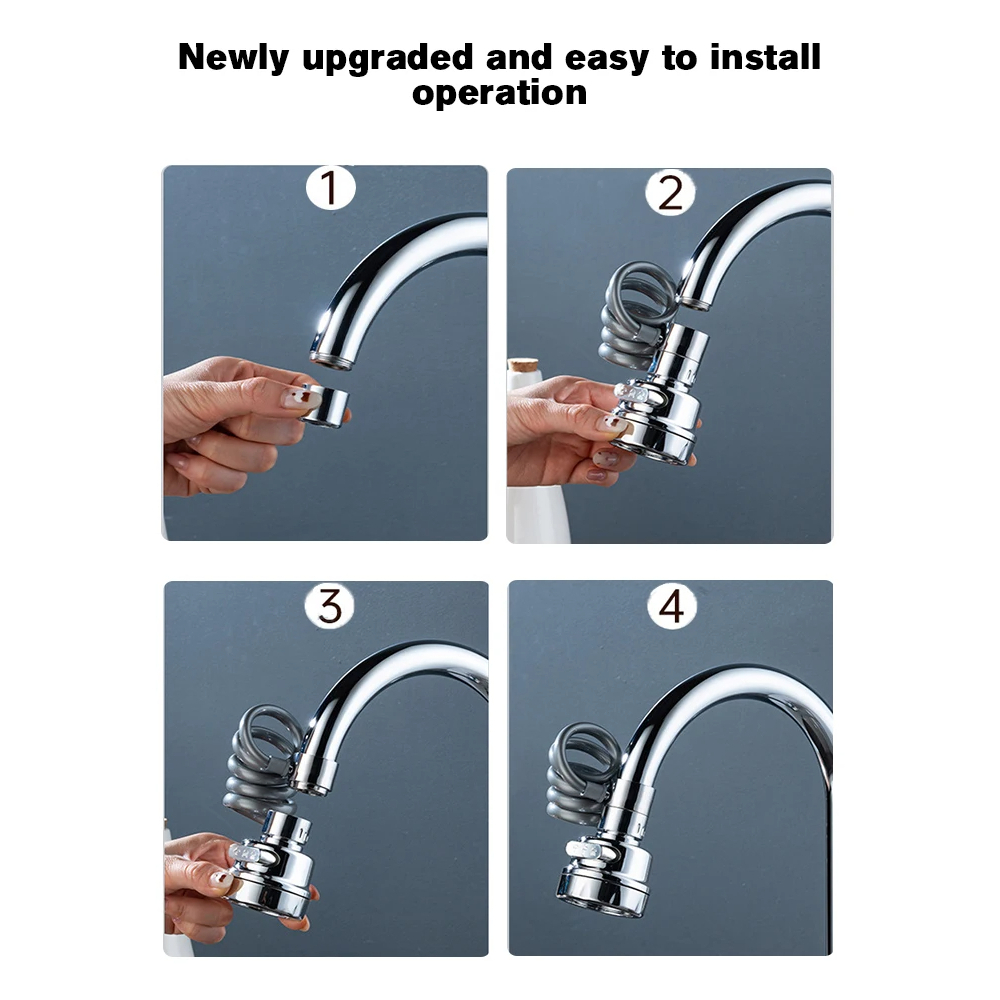 Newly upgraded and easy to install operation

1

2

3

4