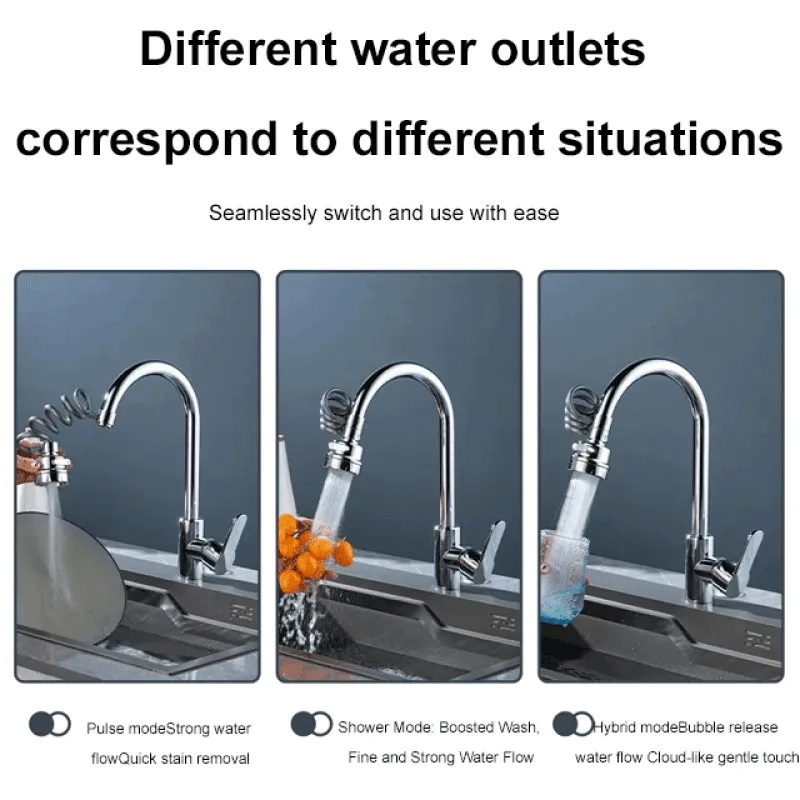 Different water outlets correspond to different situations

Seamlessly switch and use with ease

Pulse modeStrong water flowQuick stain removal

Shower Mode: Boosted Wash, Fine and Strong Water Flow

Hybrid modeBubble release water flow Cloud-like gentle touch