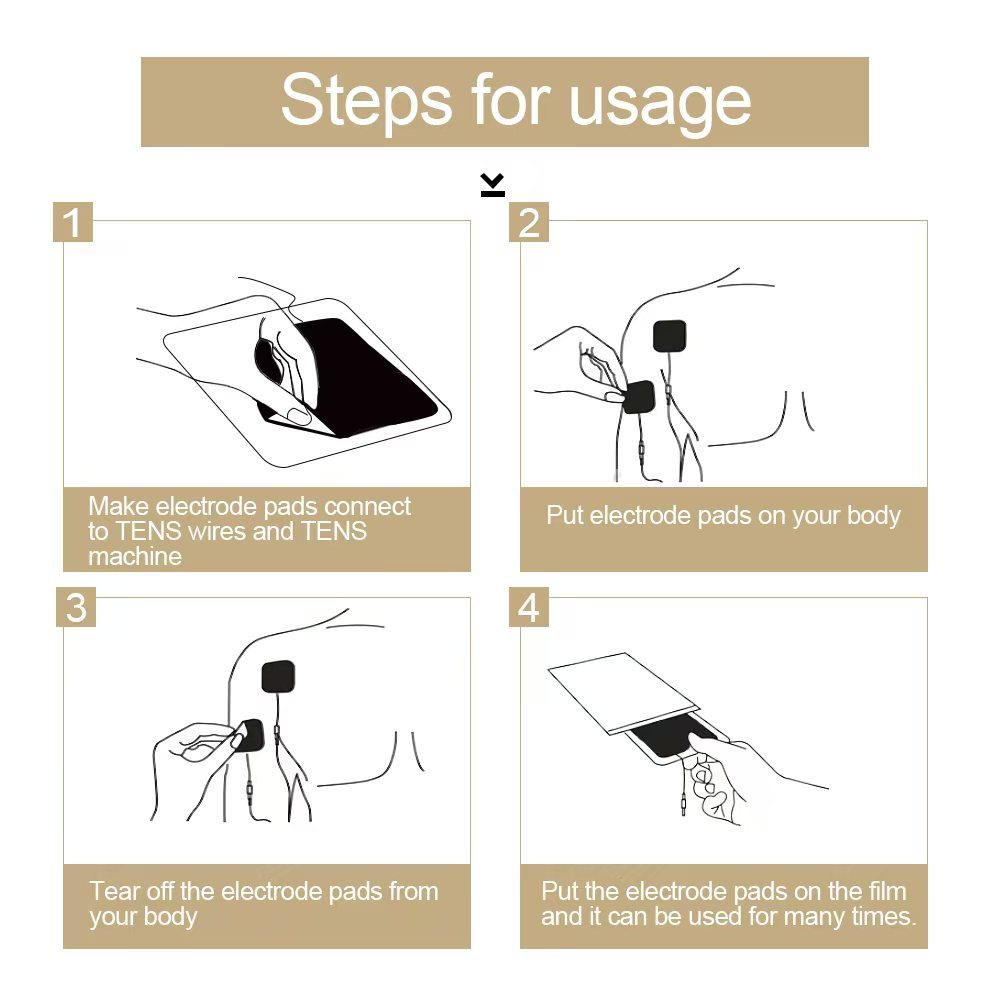 Steps for usage

1

Make electrode pads connect to TENS wires and TENS machine

2

Put electrode pads on your body

3

Tear off the electrode pads from your body

4

Put the electrode pads on the film and it can be used for many times.