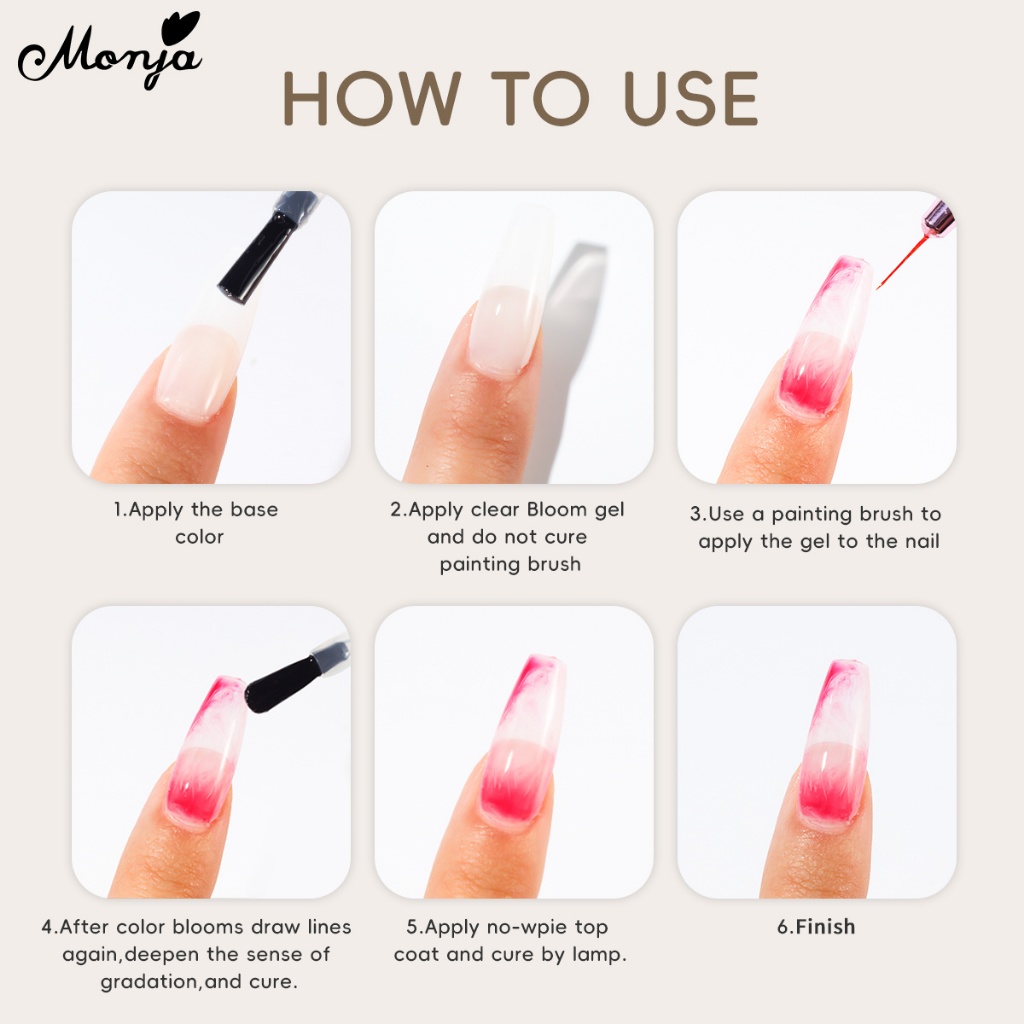 Monja

HOW TO USE

1.Apply the base color

2.Apply clear Bloom gel and do not cure painting brush

3.Use a painting brush to apply the gel to the nail

4.After color blooms draw lines again,deepen the sense of gradation,and cure.

5.Apply no-wpie top coat and cure by lamp.

6.Finish