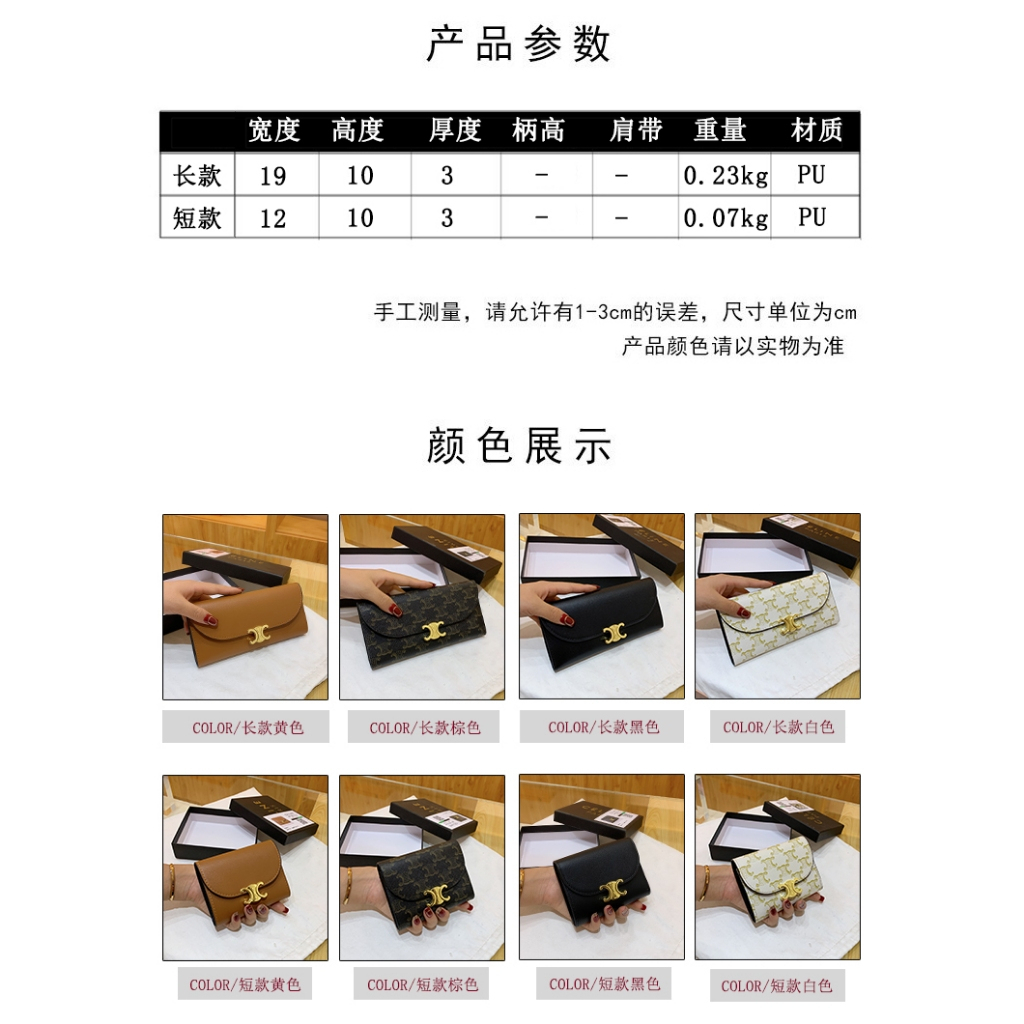 产品参数

| | 宽度 | 高度 | 厚度 | 柄高 | 肩带 | 重量 | 材质 |
|---|---|---|---|---|---|---|---|
| 长款 | 19 | 10 | 3 | - | - | 0.23kg | PU |
| 短款 | 12 | 10 | 3 | - | - | 0.07kg | PU |

手工测量，请允许有1-3cm的误差，尺寸单位为cm
产品颜色请以实物为准

颜色展示

COLOR/长款黄色

COLOR/长款棕色

COLOR/长款黑色

COLOR/长款白色

COLOR/短款黄色

COLOR/短款棕色

COLOR/短款黑色

COLOR/短款白色