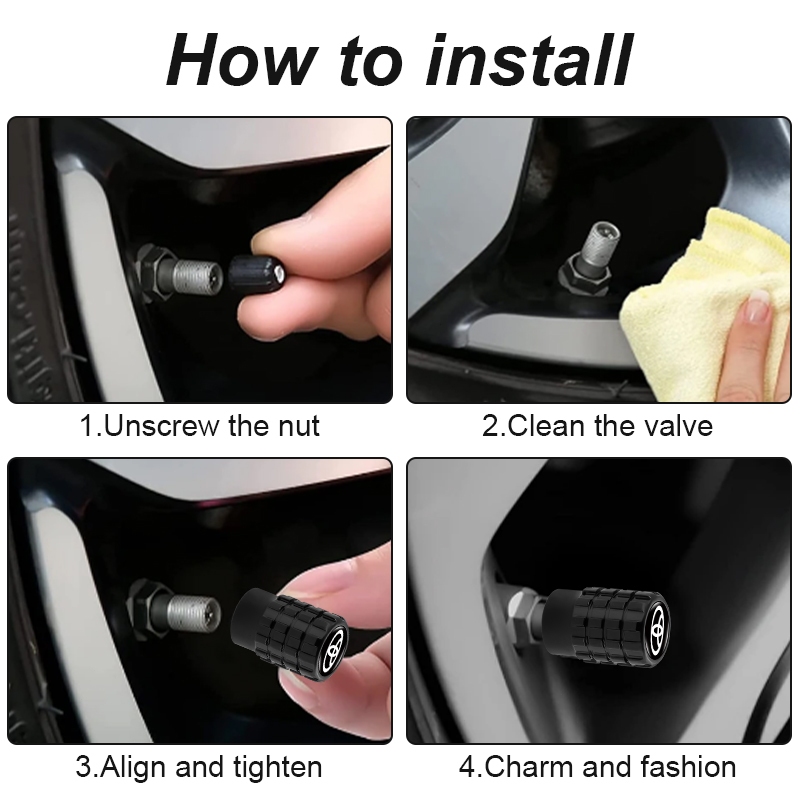 How to install

1.Unscrew the nut

2.Clean the valve

3.Align and tighten

4.Charm and fashion