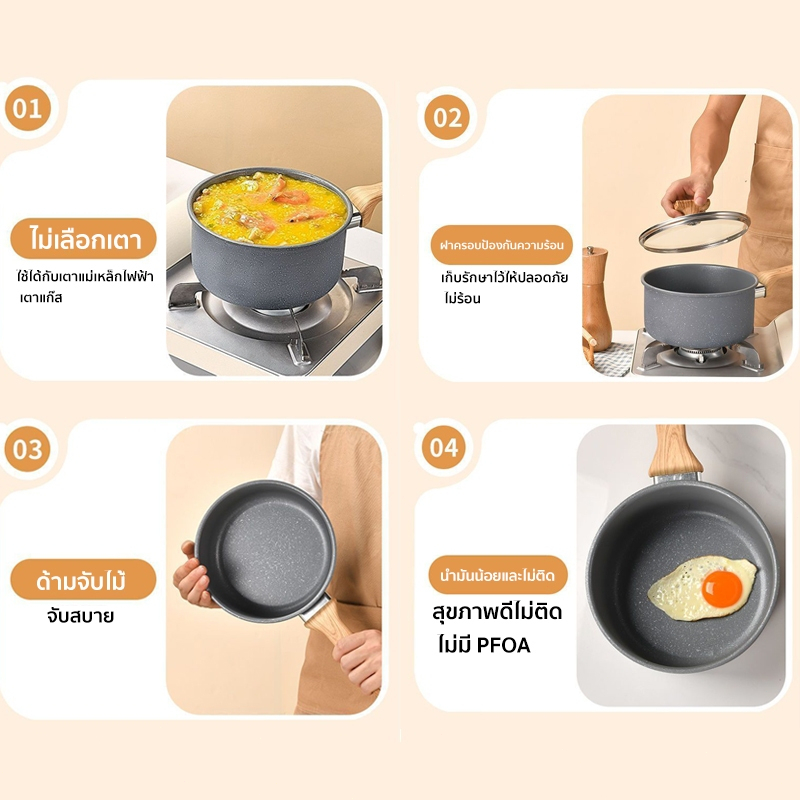 01

ไม่เลือกเตา

ใช้ได้กับเตาแม่เหล็กไฟฟ้า
เตาแก๊ส

02

ฝาครอบป้องกันความร้อน

เก็บรักษาไว้ให้ปลอดภัย
ไม่ร้อน

03

ด้ามจับไม้

จับสบาย

04

น้ำมันน้อยและไม่ติด

สุขภาพดีไม่ติด
ไม่มี PFOA