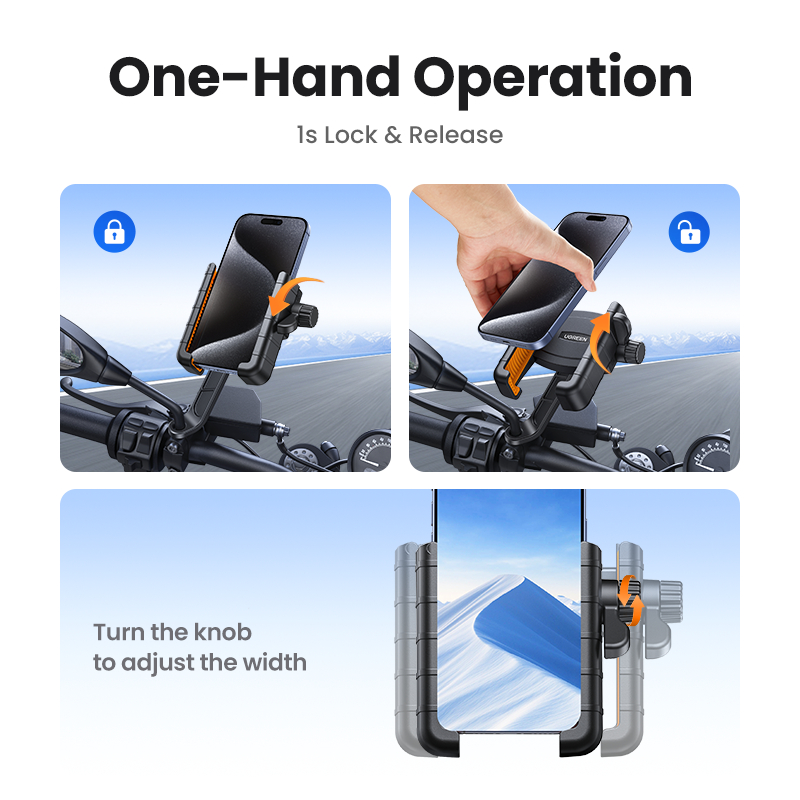 One-Hand Operation

1s Lock & Release

UGREEN

Turn the knob to adjust the width