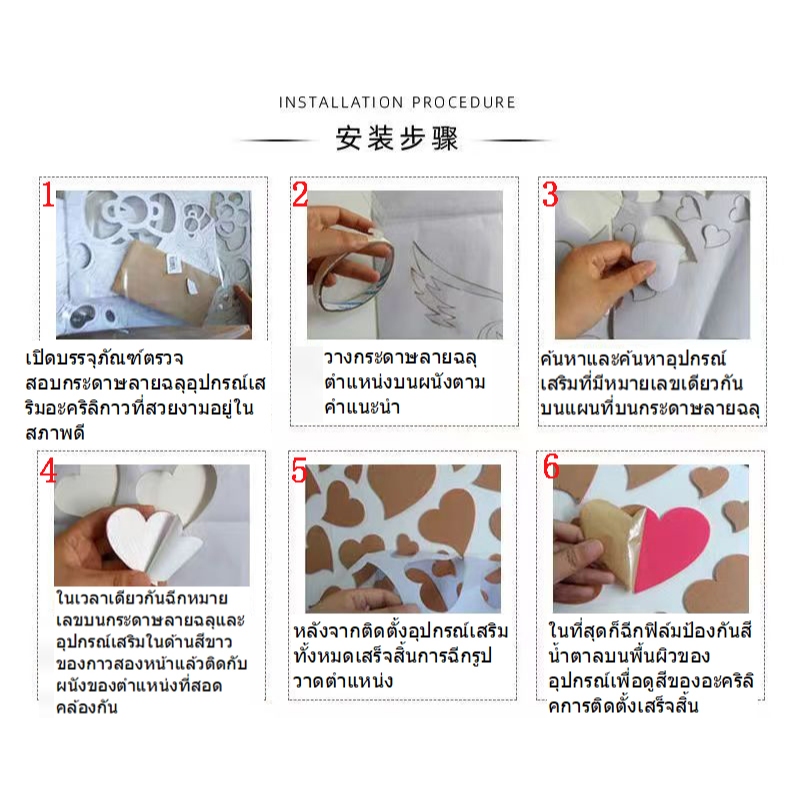 INSTALLATION PROCEDURE

安装步骤

1

เปิดบรรจุภัณฑ์ตรวจสอบกระดาษลายฉลุอุปกรณ์เสริมอะคริลิกาวที่สวยงามอยู่ในสภาพดี

2

วางกระดาษลายฉลุตำแหน่งบนผนังตามคำแนะนำ

3

ค้นหาและค้นหาอุปกรณ์เสริมที่มีหมายเลขเดียวกันบนแผนที่บนกระดาษลายฉลุ

4

ในเวลาเดียวกันฉีกหมายเลขบนกระดาษลายฉลุและอุปกรณ์เสริมในด้านสีขาวของกาวสองหน้าแล้วติดกับผนังของตำแหน่งที่สอดคล้องกัน

5

หลังจากติดตั้งอุปกรณ์เสริมทั้งหมดเสร็จสิ้นการฉีกรูปวาดตำแหน่ง

6

ในที่สุดก็ฉีกฟิล์มป้องกันสีน้ำตาลบนพื้นผิวของอุปกรณ์เพื่อดูสีของอะคริลิคการติดตั้งเสร็จสิ้น