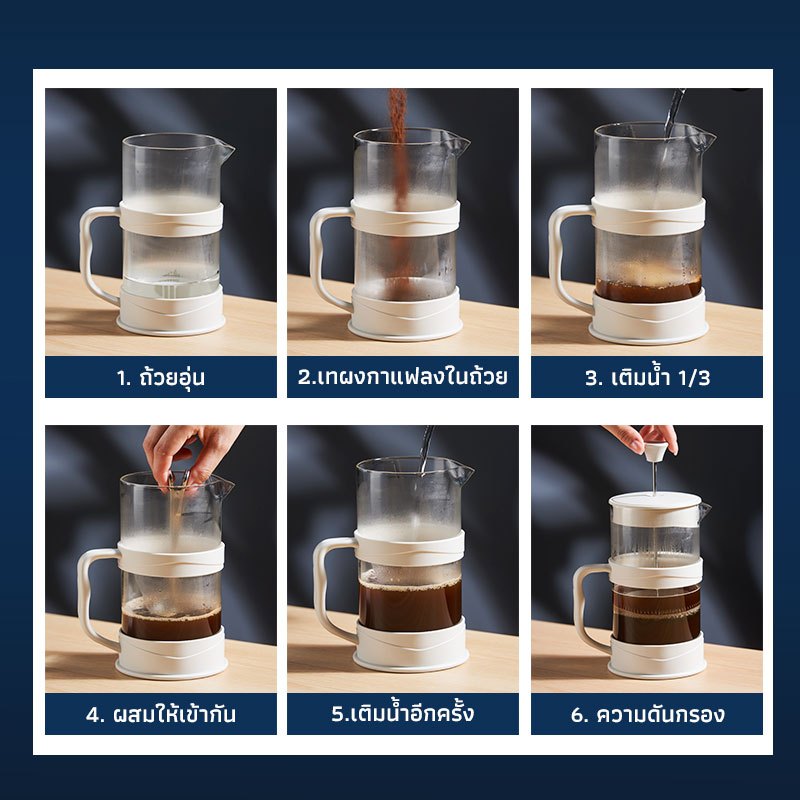 1. ถ้วยอุ่น

2.เทผงกาแฟลงในถ้วย

3. เติมน้ำ 1/3

4. ผสมให้เข้ากัน

5.เติมน้ำอีกครั้ง

6. ความดันกรอง