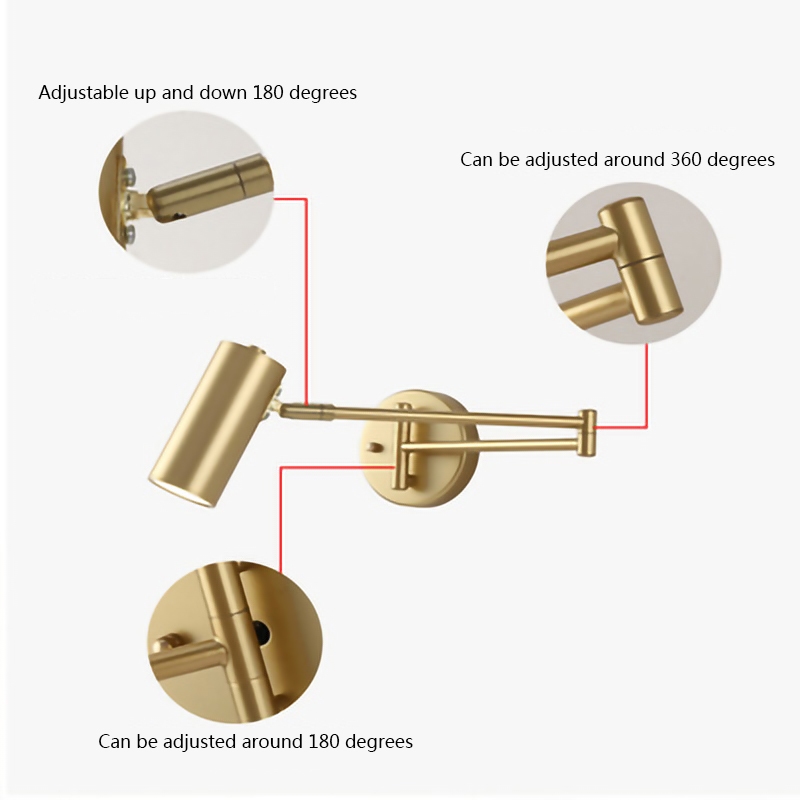 Adjustable up and down 180 degrees

Can be adjusted around 360 degrees

Can be adjusted around 180 degrees