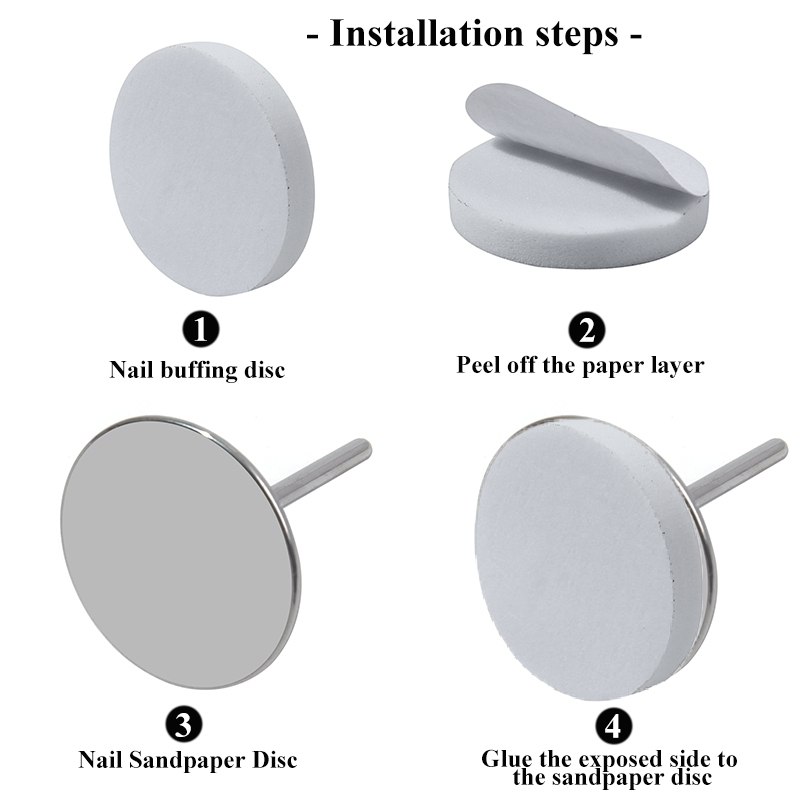 - Installation steps -

1
Nail buffing disc

2
Peel off the paper layer

3
Nail Sandpaper Disc

4
Glue the exposed side to the sandpaper disc