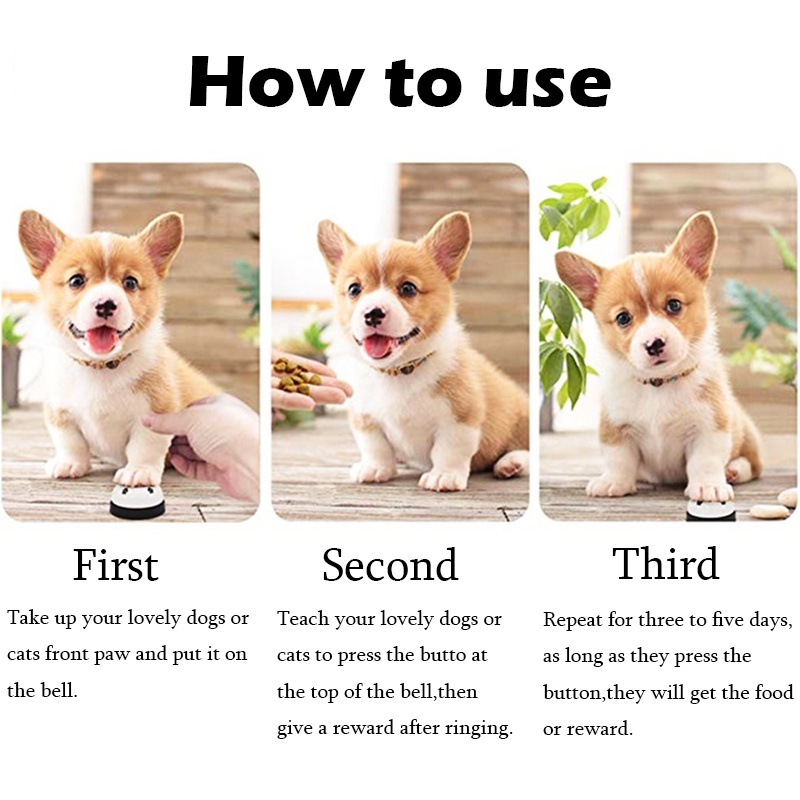 How to use

First

Take up your lovely dogs or cats front paw and put it on the bell.

Second

Teach your lovely dogs or cats to press the butto at the top of the bell,then give a reward after ringing.

Third

Repeat for three to five days, as long as they press the button,they will get the food or reward.