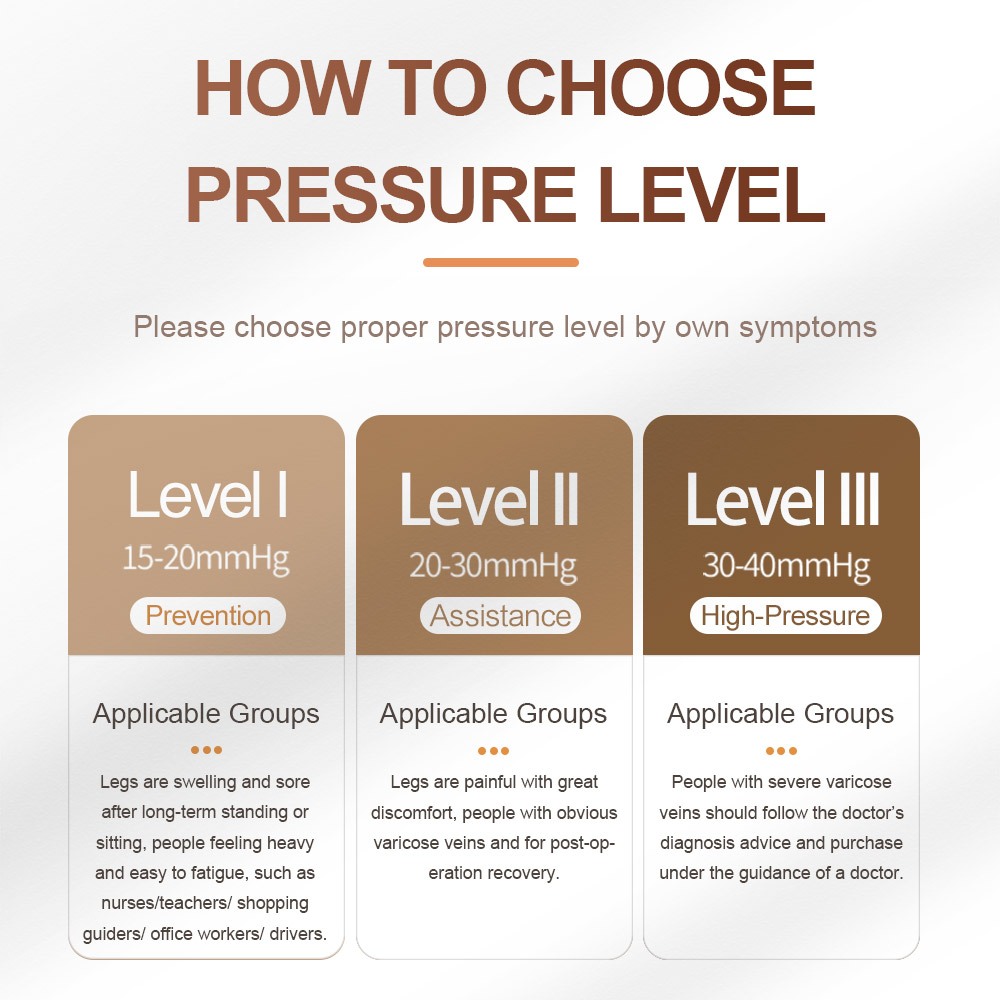 HOW TO CHOOSE PRESSURE LEVEL

Please choose proper pressure level by own symptoms

Level I
15-20mmHg
Prevention

Applicable Groups

Legs are swelling and sore after long-term standing or sitting, people feeling heavy and easy to fatigue, such as nurses/teachers/ shopping guiders/ office workers/ drivers.

Level II
20-30mmHg
Assistance

Applicable Groups

Legs are painful with great discomfort, people with obvious varicose veins and for post-operation recovery.

Level III
30-40mmHg
High-Pressure

Applicable Groups

People with severe varicose veins should follow the doctor's diagnosis advice and purchase under the guidance of a doctor.