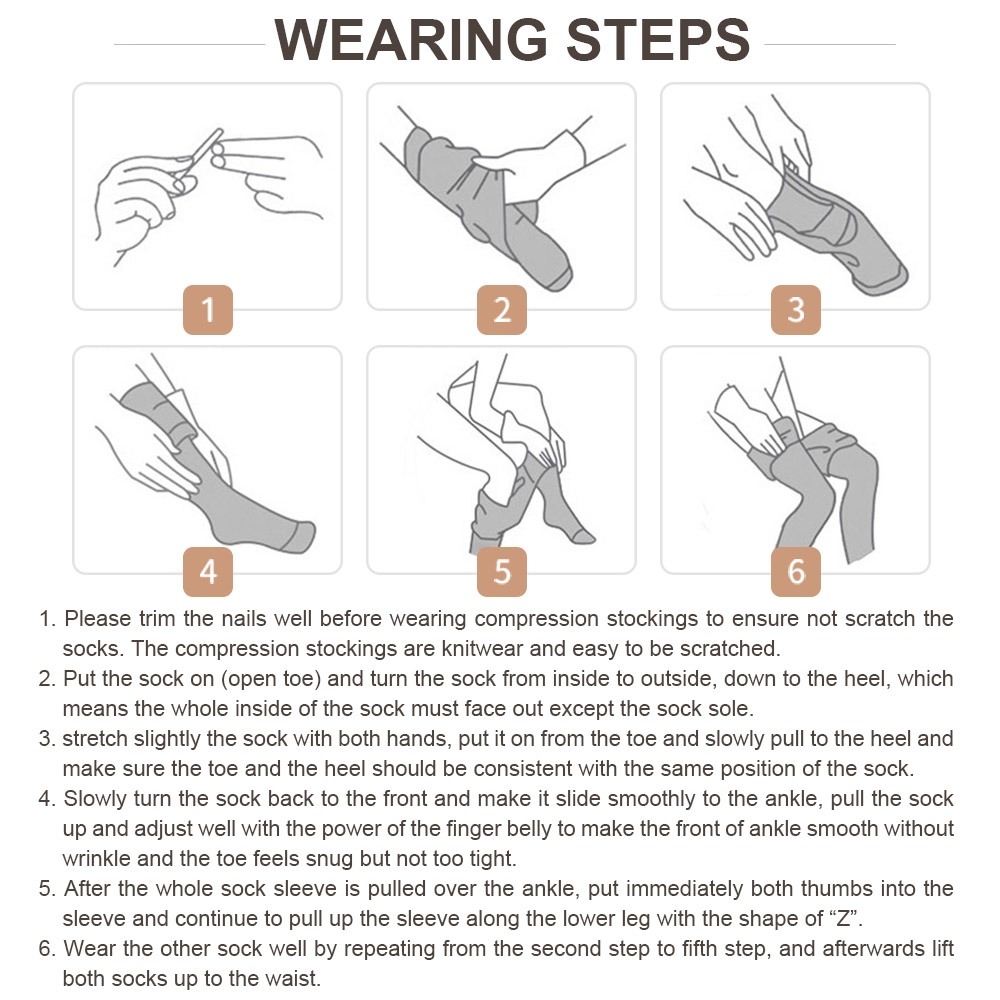 WEARING STEPS

1

2

3

4

5

6

1. Please trim the nails well before wearing compression stockings to ensure not scratch the socks. The compression stockings are knitwear and easy to be scratched.
2. Put the sock on (open toe) and turn the sock from inside to outside, down to the heel, which means the whole inside of the sock must face out except the sock sole.
3. stretch slightly the sock with both hands, put it on from the toe and slowly pull to the heel and make sure the toe and the heel should be consistent with the same position of the sock.
4. Slowly turn the sock back to the front and make it slide smoothly to the ankle, pull the sock up and adjust well with the power of the finger belly to make the front of ankle smooth without wrinkle and the toe feels snug but not too tight.
5. After the whole sock sleeve is pulled over the ankle, put immediately both thumbs into the sleeve and continue to pull up the sleeve along the lower leg with the shape of “Z”.
6. Wear the other sock well by repeating from the second step to fifth step, and afterwards lift both socks up to the waist.