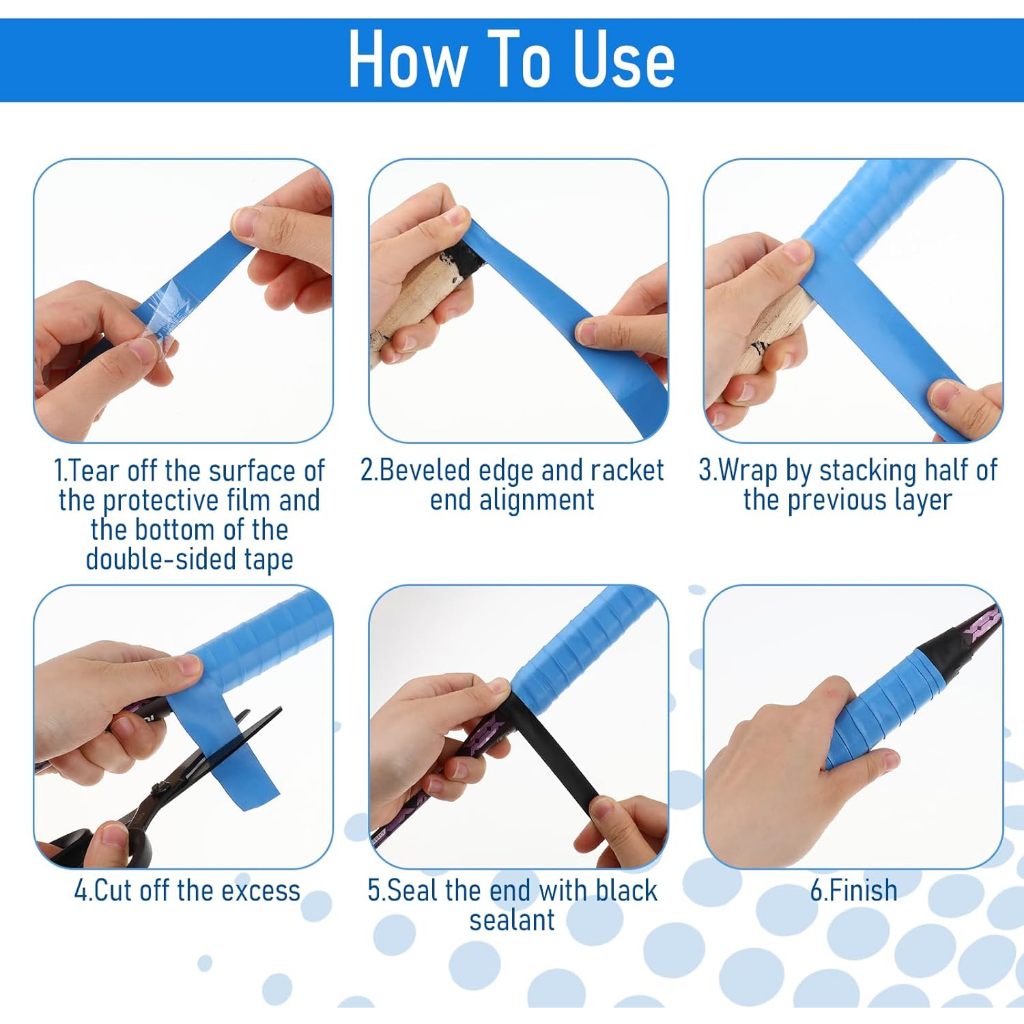 How To Use

1.Tear off the surface of the protective film and the bottom of the double-sided tape

2.Beveled edge and racket end alignment

3.Wrap by stacking half of the previous layer

4.Cut off the excess

5.Seal the end with black sealant

6.Finish