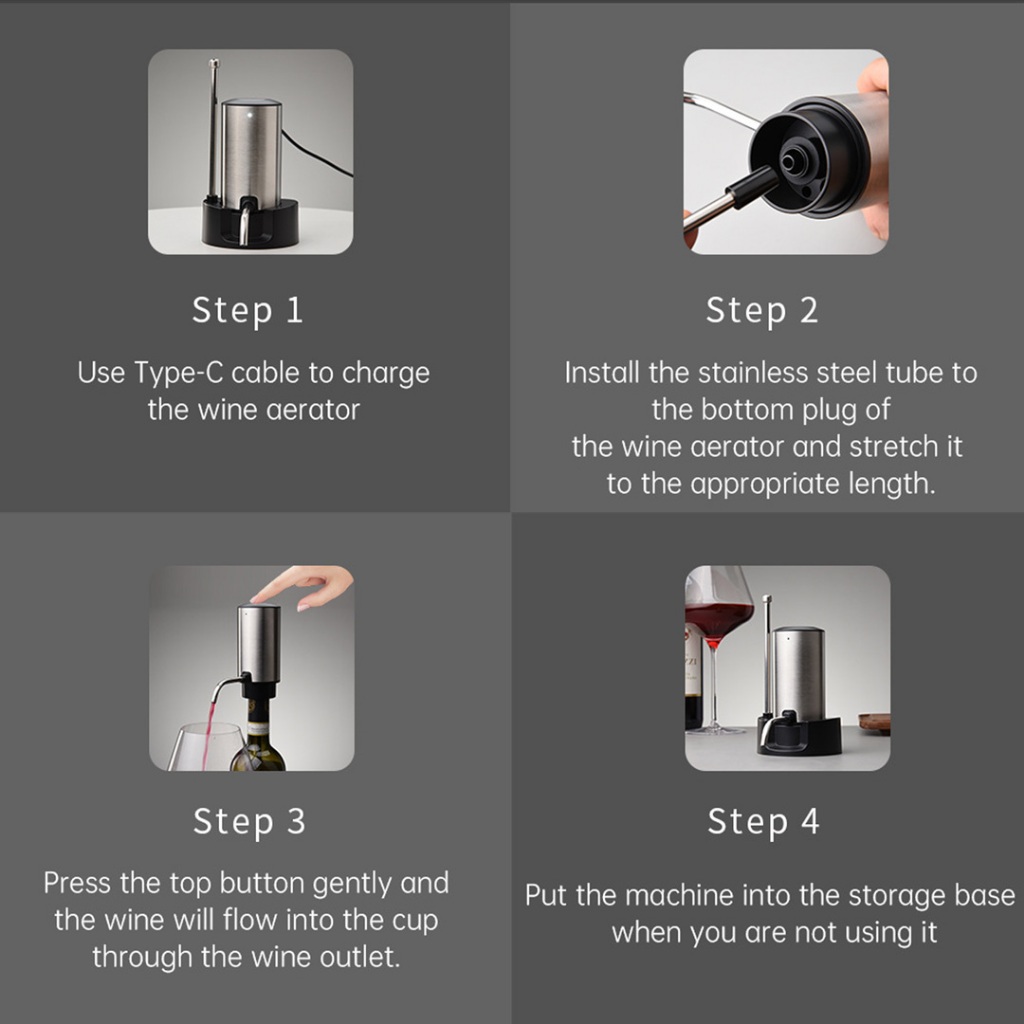 Step 1

Use Type-C cable to charge the wine aerator

Step 2

Install the stainless steel tube to the bottom plug of the wine aerator and stretch it to the appropriate length.

Step 3

Press the top button gently and the wine will flow into the cup through the wine outlet.

Step 4

Put the machine into the storage base when you are not using it