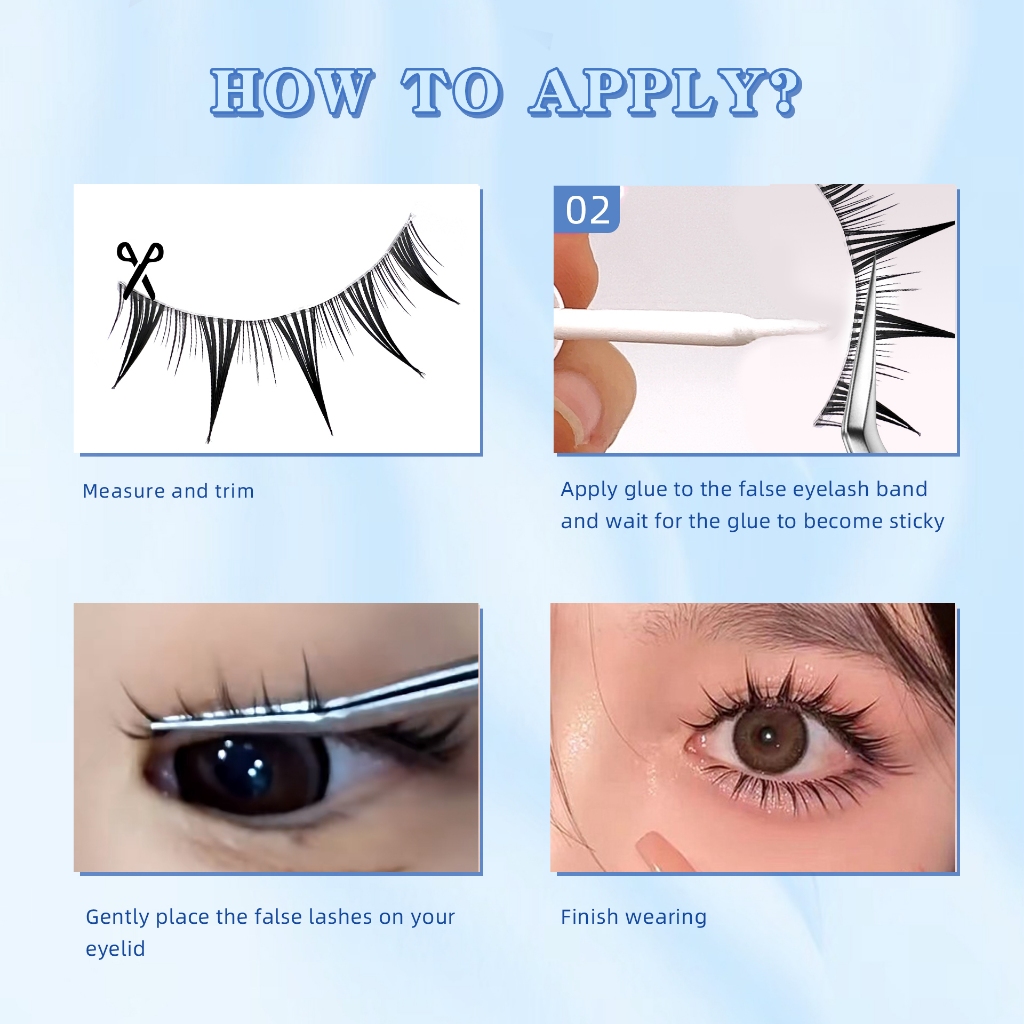 HOW TO APPLY?

Measure and trim

02

Apply glue to the false eyelash band and wait for the glue to become sticky

Gently place the false lashes on your eyelid

Finish wearing