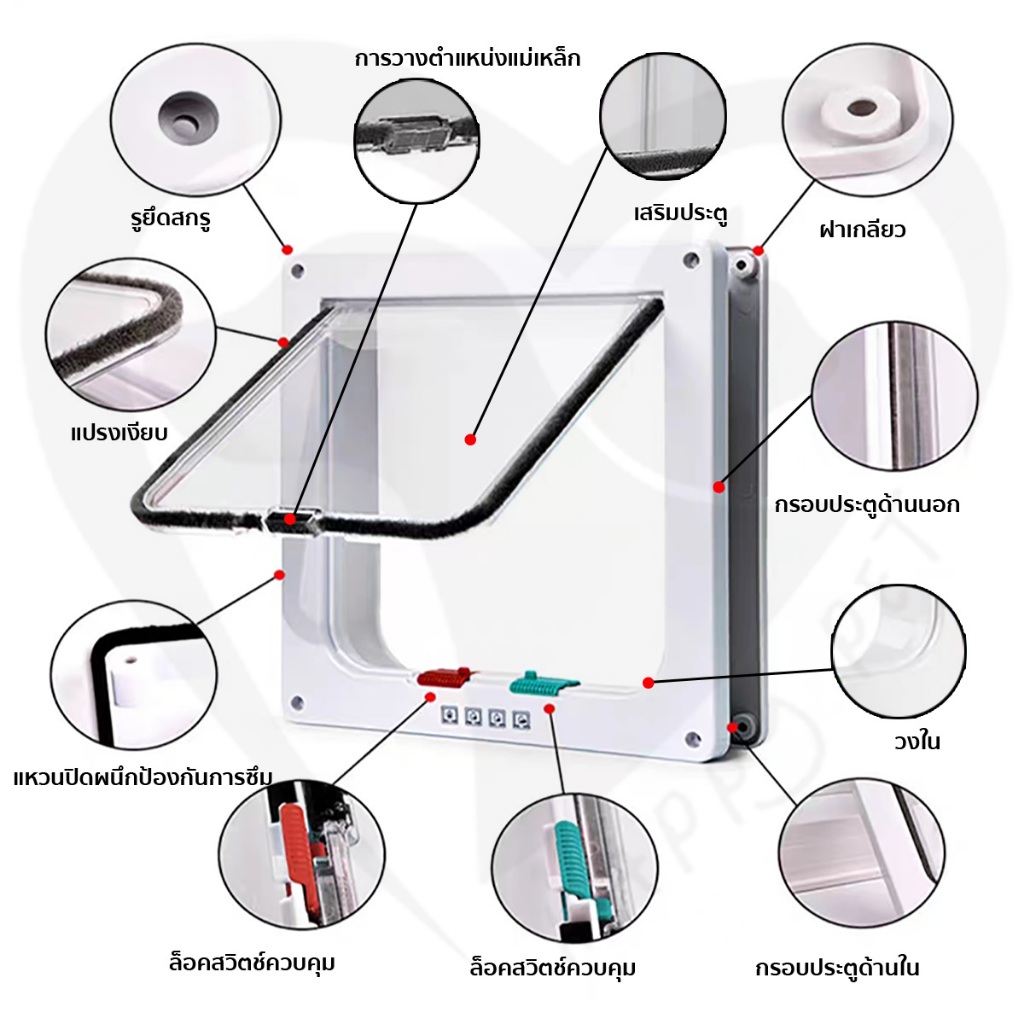 การวางตำแหน่งแม่เหล็ก

รูยึดสกรู

เสริมประตู

ฝาเกลียว

แปรงเงียบ

กรอบประตูด้านนอก

แหวนปิดผนึกป้องกันการซึม

วงใน

ล็อคสวิตช์ควบคุม

ล็อคสวิตช์ควบคุม

กรอบประตูด้านใน