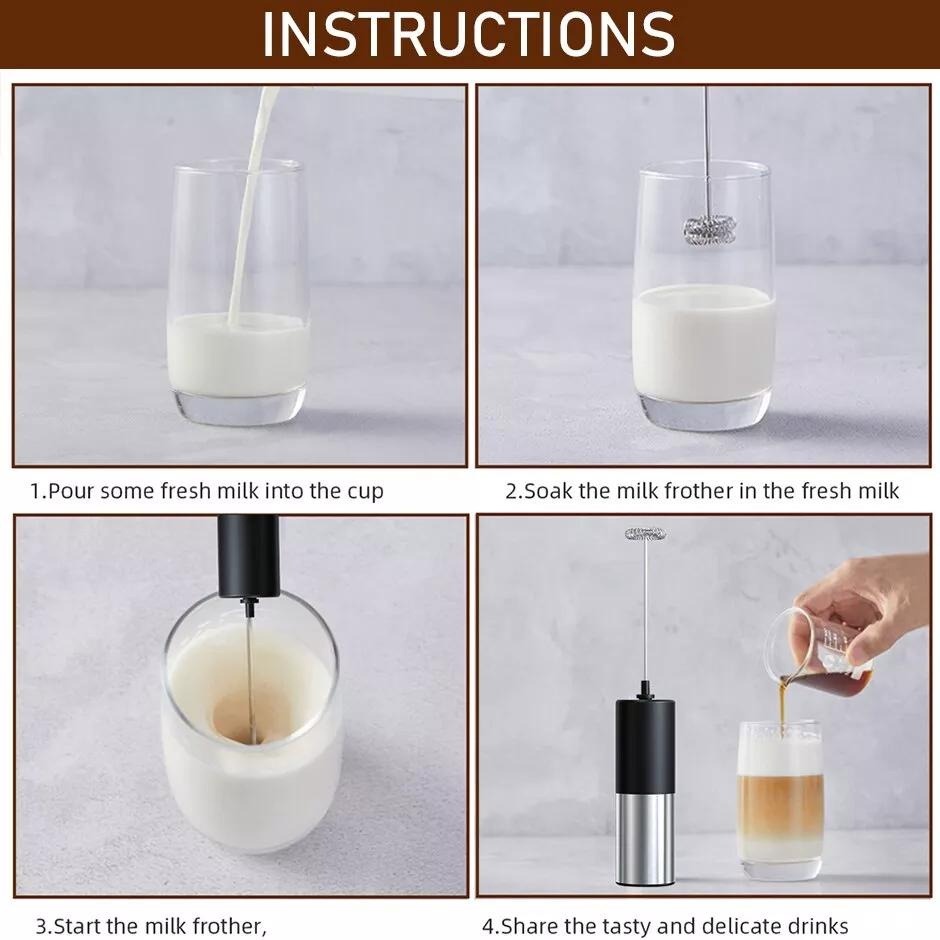 INSTRUCTIONS

1.Pour some fresh milk into the cup

2.Soak the milk frother in the fresh milk

3.Start the milk frother,

4.Share the tasty and delicate drinks