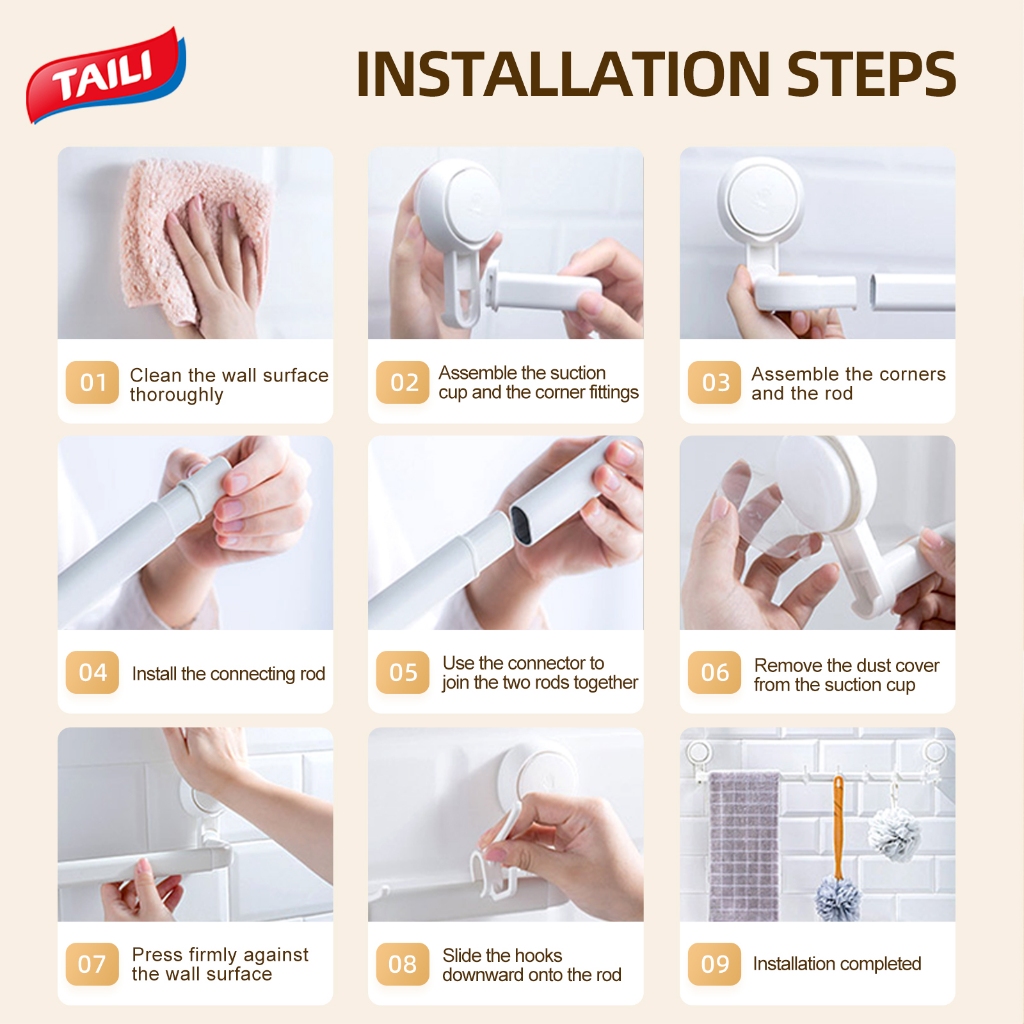 TAILI

INSTALLATION STEPS

01 Clean the wall surface thoroughly

02 Assemble the suction cup and the corner fittings

03 Assemble the corners and the rod

04 Install the connecting rod

05 Use the connector to join the two rods together

06 Remove the dust cover from the suction cup

07 Press firmly against the wall surface

08 Slide the hooks downward onto the rod

09 Installation completed