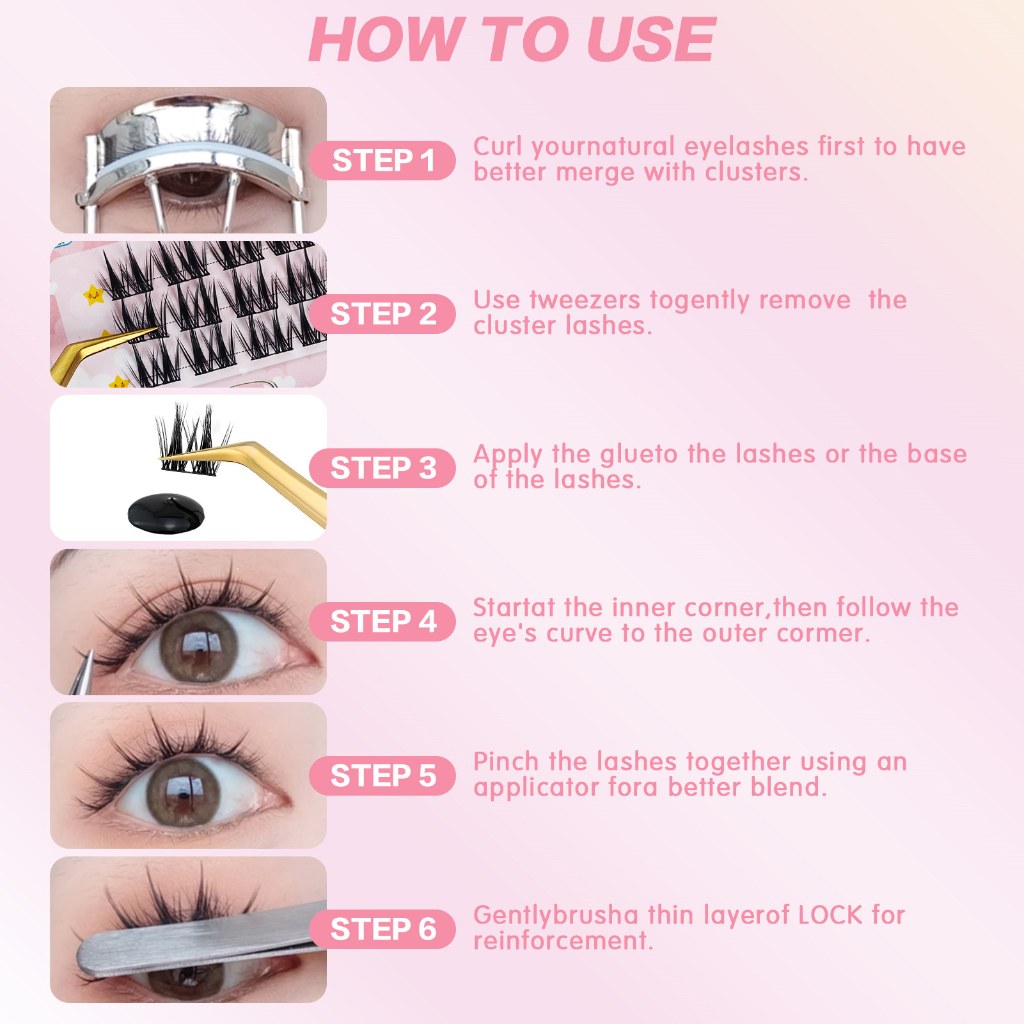 HOW TO USE

STEP 1
Curl yournatural eyelashes first to have better merge with clusters.

STEP 2
Use tweezers togently remove the cluster lashes.

STEP 3
Apply the glueto the lashes or the base of the lashes.

STEP 4
Startat the inner corner,then follow the eye's curve to the outer cormer.

STEP 5
Pinch the lashes together using an applicator fora better blend.

STEP 6
Gentlybrusha thin layerof LOCK for reinforcement.