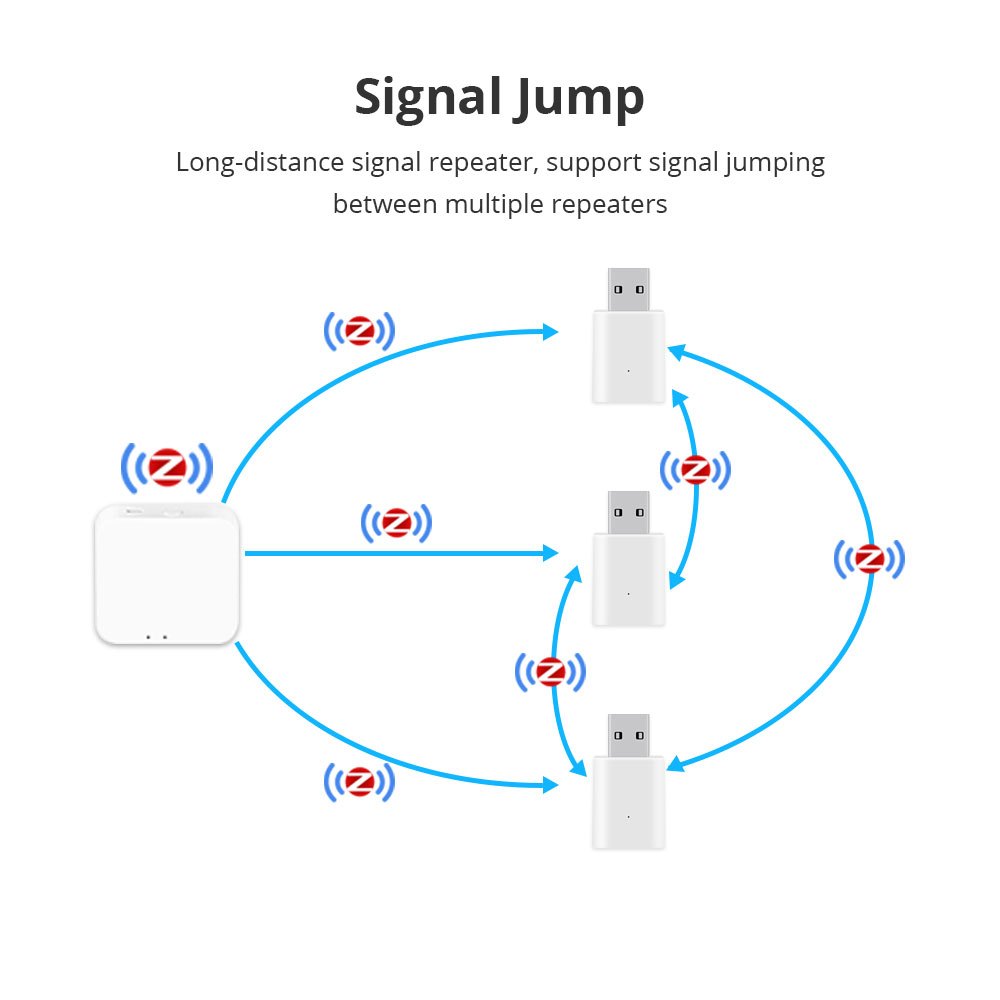 Signal Jump

Long-distance signal repeater, support signal jumping between multiple repeaters