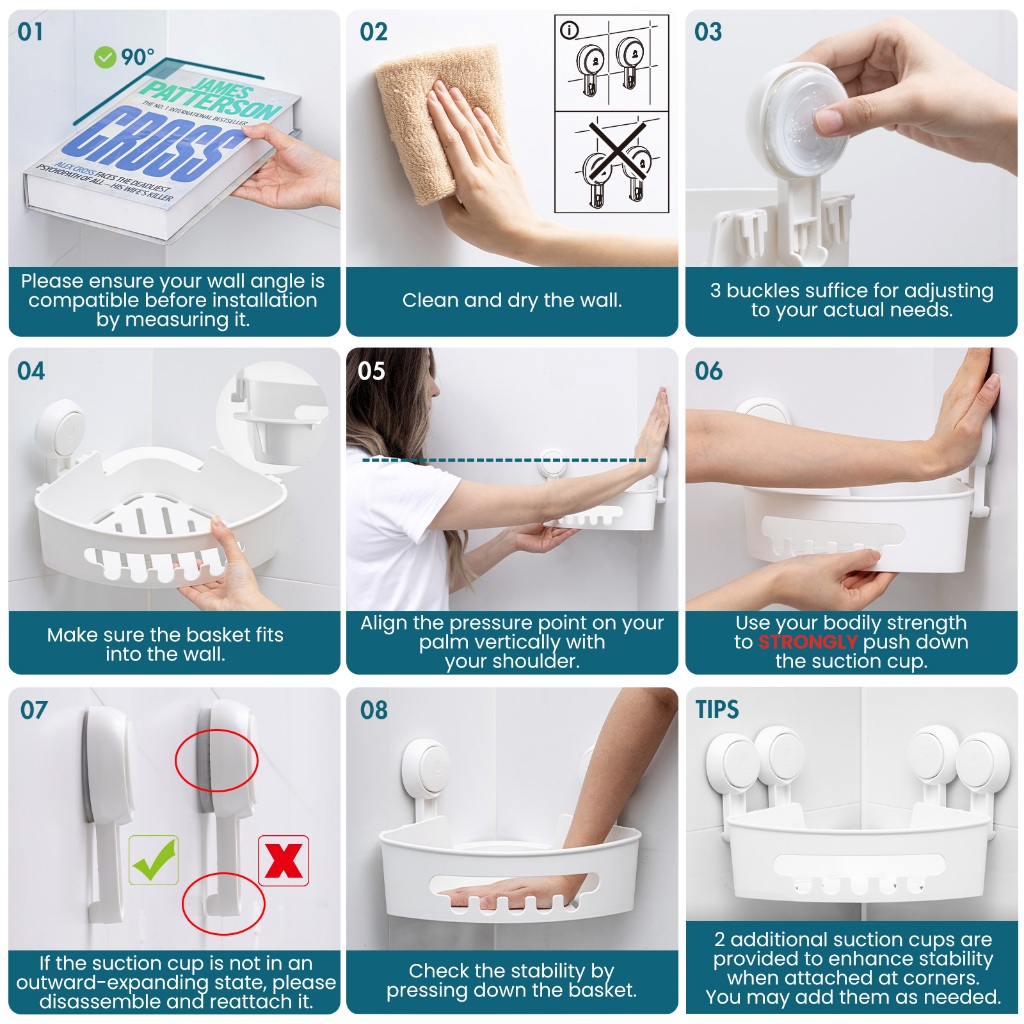 01

90°

JAMES PATTERSON

THE NO. 1 INTERNATIONAL BESTSELLER

CROSS

ALEX CROSS FACES THE DEADLIEST PSYCHOPATH OF ALL – HIS WIFE'S KILLER

Please ensure your wall angle is compatible before installation by measuring it.

02

Clean and dry the wall.

03

3 buckles suffice for adjusting to your actual needs.

04

Make sure the basket fits into the wall.

05

Align the pressure point on your palm vertically with your shoulder.

06

Use your bodily strength to STRONGLY push down the suction cup.

07

If the suction cup is not in an outward-expanding state, please disassemble and reattach it.

08

Check the stability by pressing down the basket.

TIPS

2 additional suction cups are provided to enhance stability when attached at corners. You may add them as needed.