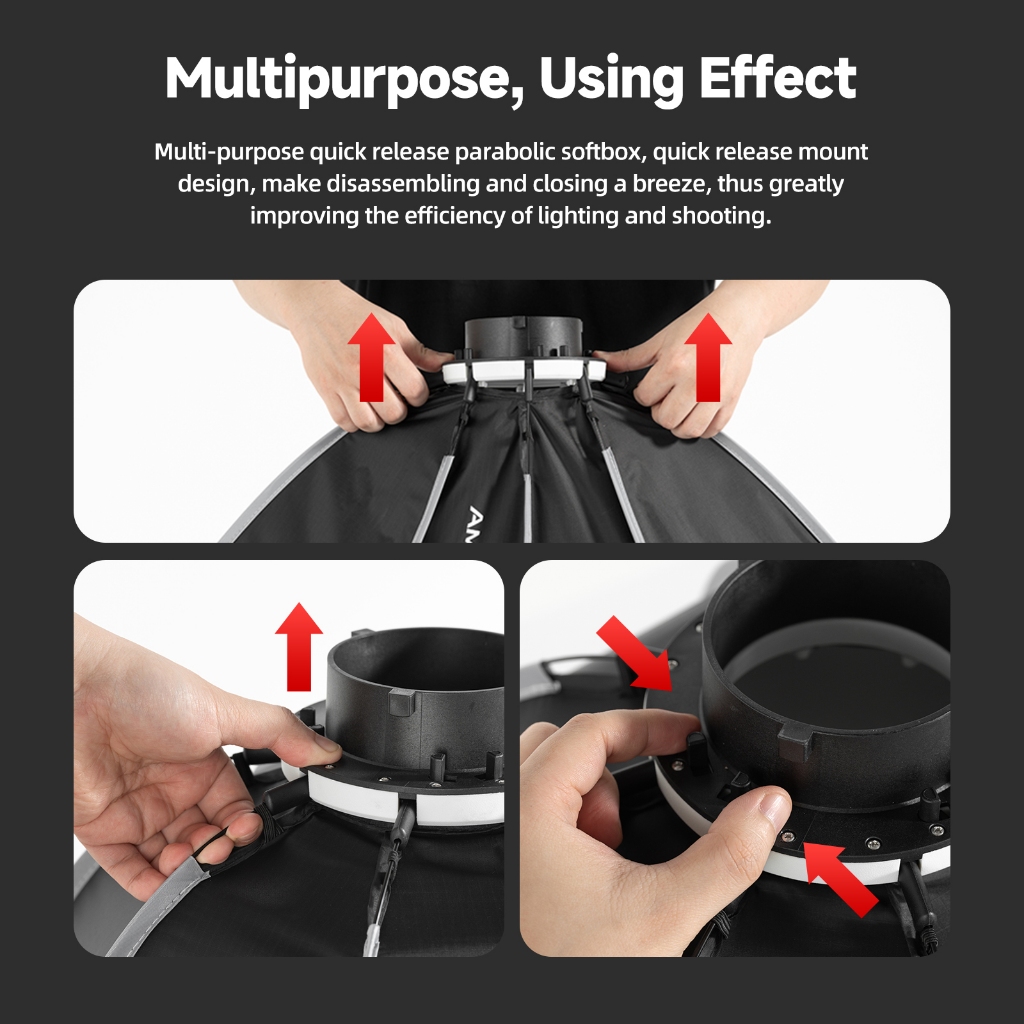 Multipurpose, Using Effect

Multi-purpose quick release parabolic softbox, quick release mount design, make disassembling and closing a breeze, thus greatly improving the efficiency of lighting and shooting.

AM