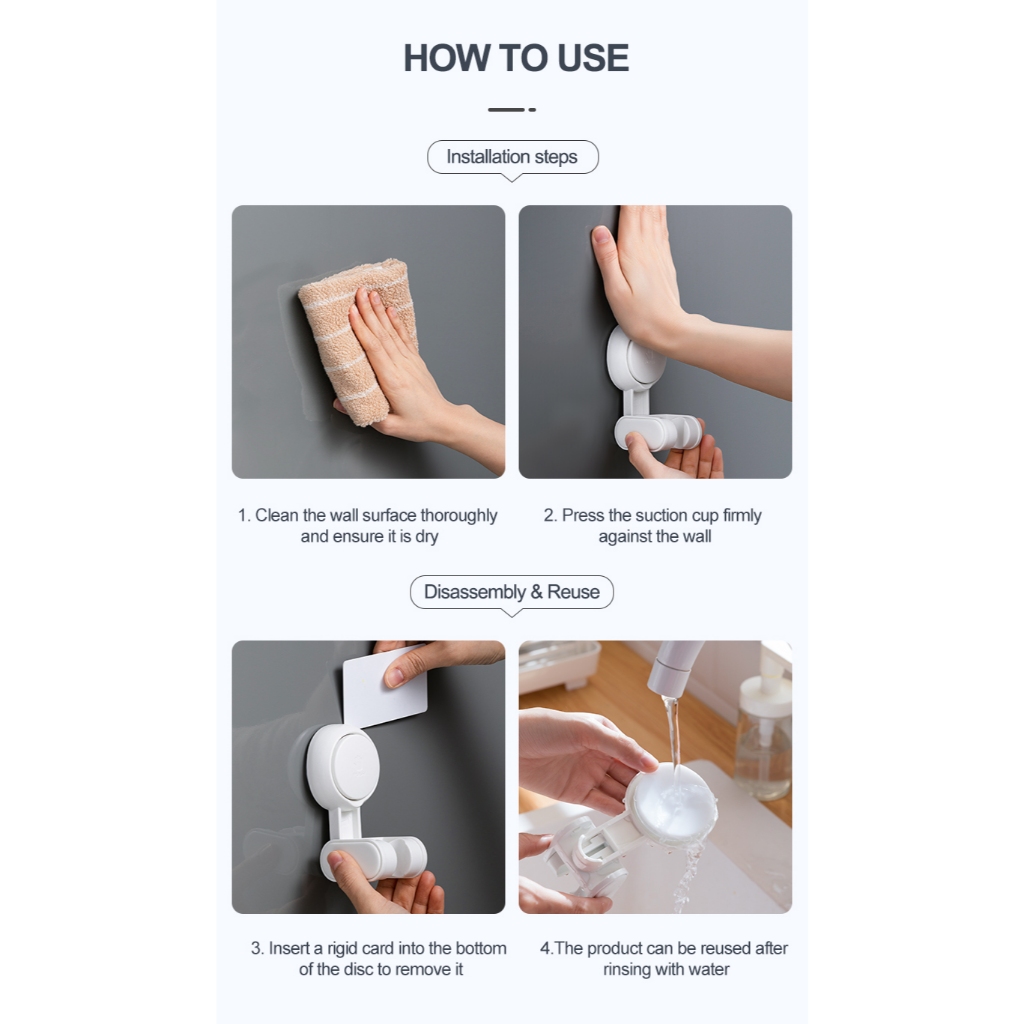 HOW TO USE

Installation steps

1. Clean the wall surface thoroughly and ensure it is dry

2. Press the suction cup firmly against the wall

Disassembly & Reuse

3. Insert a rigid card into the bottom of the disc to remove it

4.The product can be reused after rinsing with water