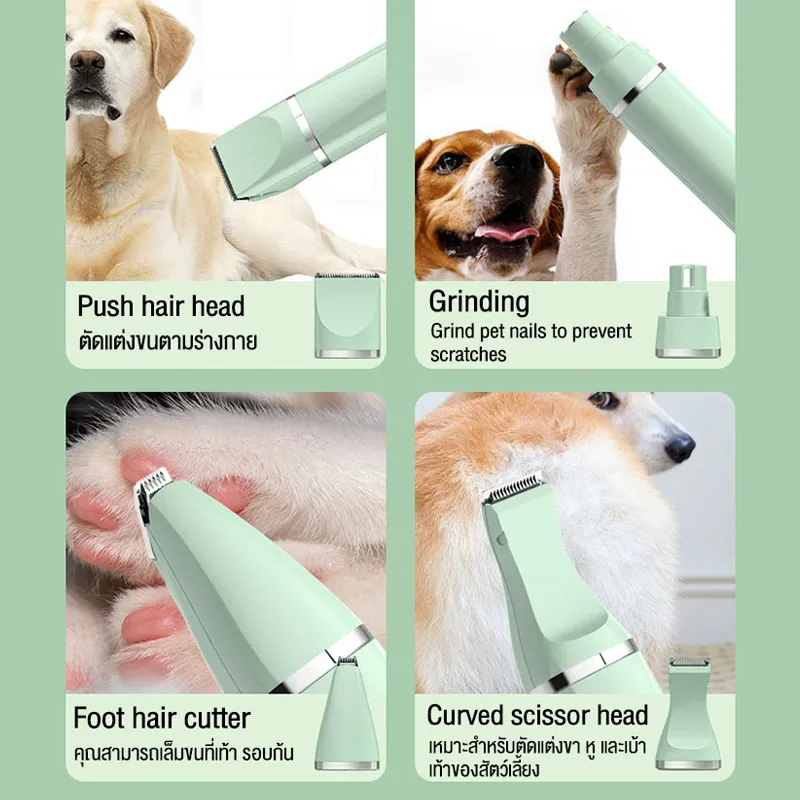 Push hair head
ตัดแต่งขนตามร่างกาย

Grinding
Grind pet nails to prevent scratches

Foot hair cutter
คุณสามารถเล็มขนที่เท้า รอบก้น

Curved scissor head
เหมาะสำหรับตัดแต่งขา หู และเบ้าเท้าของสัตว์เลี้ยง