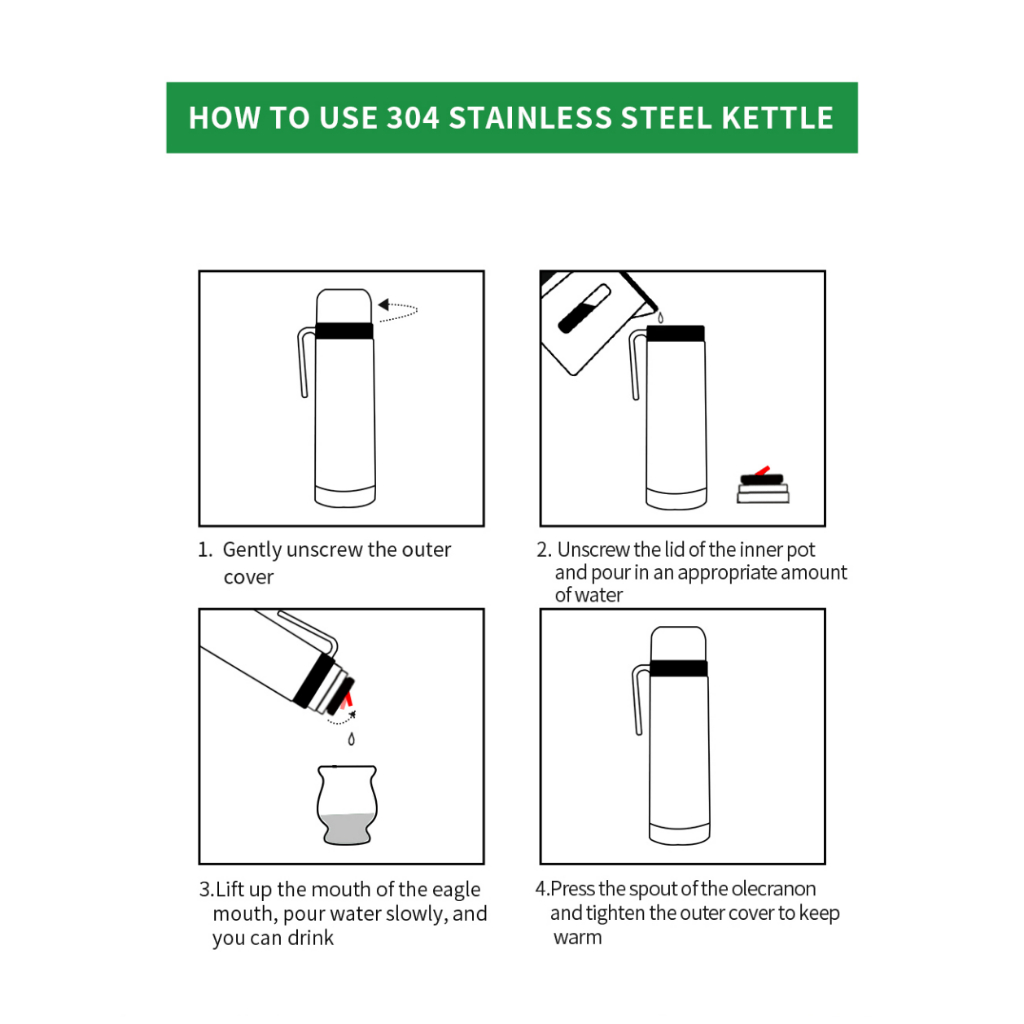 HOW TO USE 304 STAINLESS STEEL KETTLE

1. Gently unscrew the outer cover

2. Unscrew the lid of the inner pot and pour in an appropriate amount of water

3.Lift up the mouth of the eagle mouth, pour water slowly, and you can drink

4.Press the spout of the olecranon and tighten the outer cover to keep warm