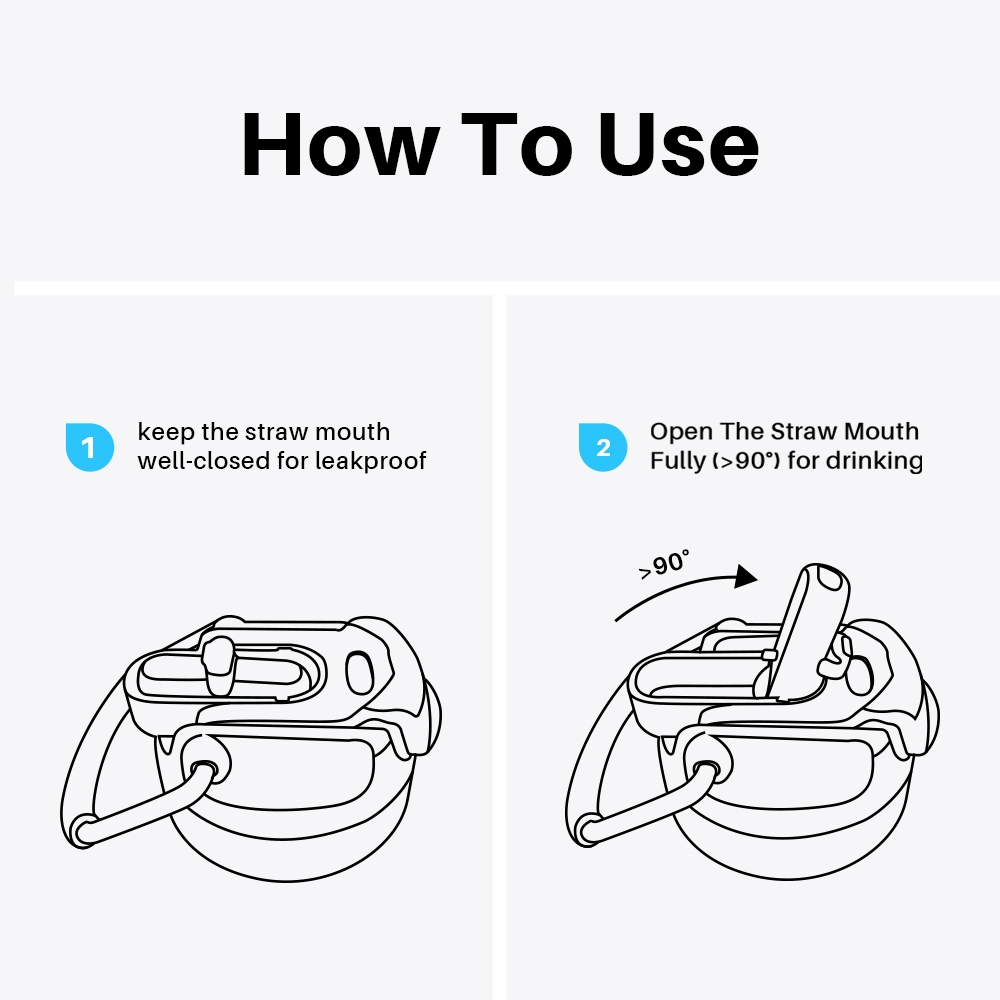 How To Use

1 keep the straw mouth well-closed for leakproof

2 Open The Straw Mouth Fully (>90°) for drinking

>90°