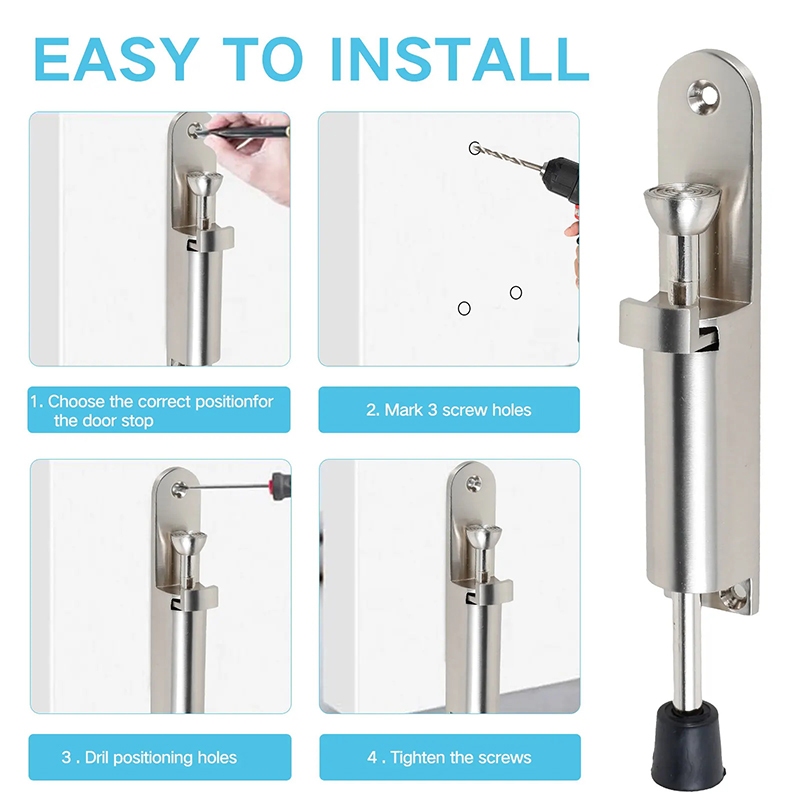 EASY TO INSTALL

1. Choose the correct positionfor the door stop

2. Mark 3 screw holes

3 . Dril positioning holes

4 . Tighten the screws