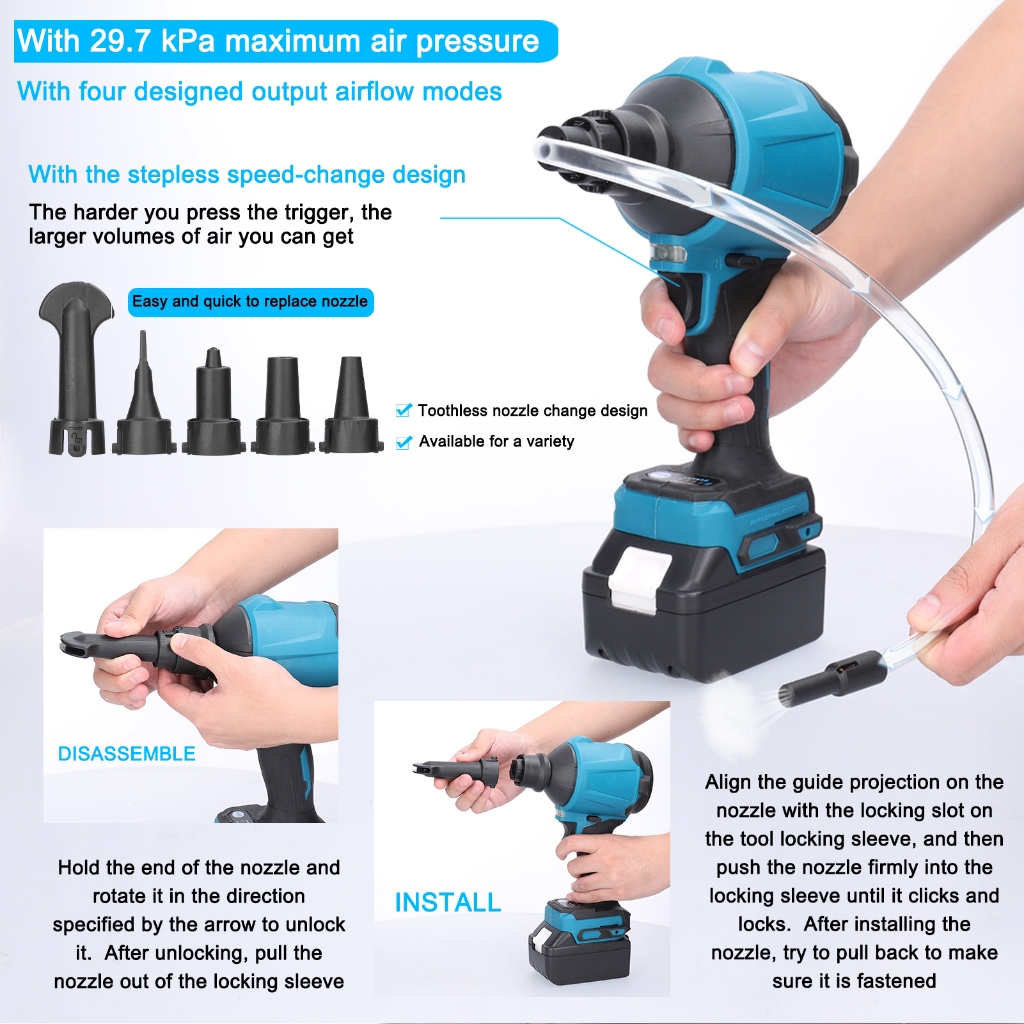 With 29.7 kPa maximum air pressure

With four designed output airflow modes

With the stepless speed-change design

The harder you press the trigger, the larger volumes of air you can get

Easy and quick to replace nozzle

Toothless nozzle change design

Available for a variety

DISASSEMBLE

Hold the end of the nozzle and rotate it in the direction specified by the arrow to unlock it. After unlocking, pull the nozzle out of the locking sleeve

INSTALL

Align the guide projection on the nozzle with the locking slot on the tool locking sleeve, and then push the nozzle firmly into the locking sleeve until it clicks and locks. After installing the nozzle, try to pull back to make sure it is fastened