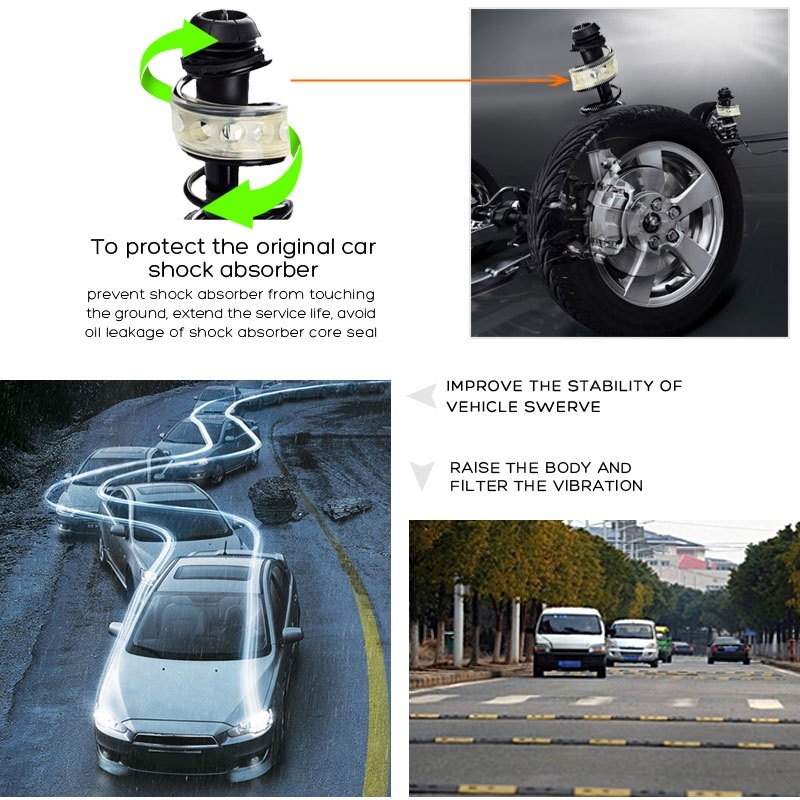 To protect the original car shock absorber

prevent shock absorber from touching the ground, extend the service life, avoid oil leakage of shock absorber core seal

IMPROVE THE STABILITY OF VEHICLE SWERVE

RAISE THE BODY AND FILTER THE VIBRATION