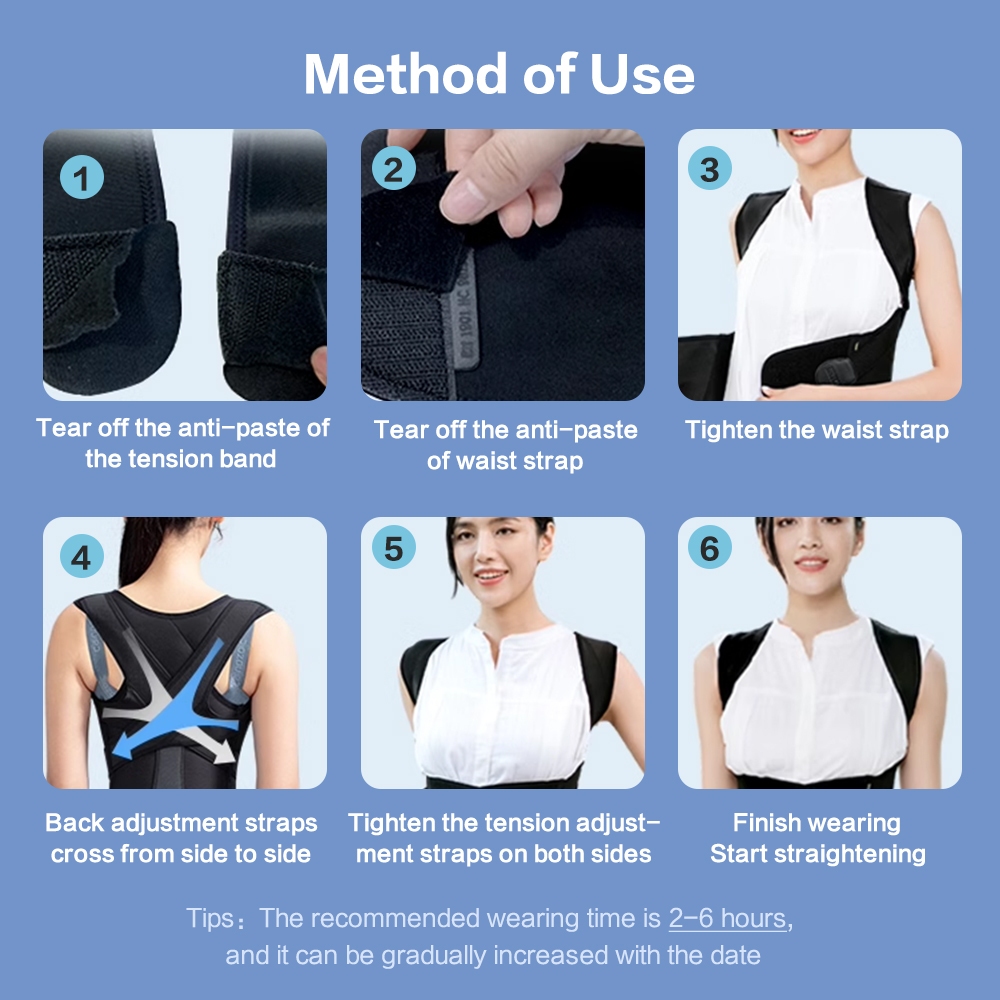 Method of Use

1

Tear off the anti-paste of the tension band

2

Tear off the anti-paste of waist strap

3

Tighten the waist strap

4

Back adjustment straps cross from side to side

5

Tighten the tension adjustment straps on both sides

6

Finish wearing
Start straightening

Tips：The recommended wearing time is 2-6 hours, and it can be gradually increased with the date