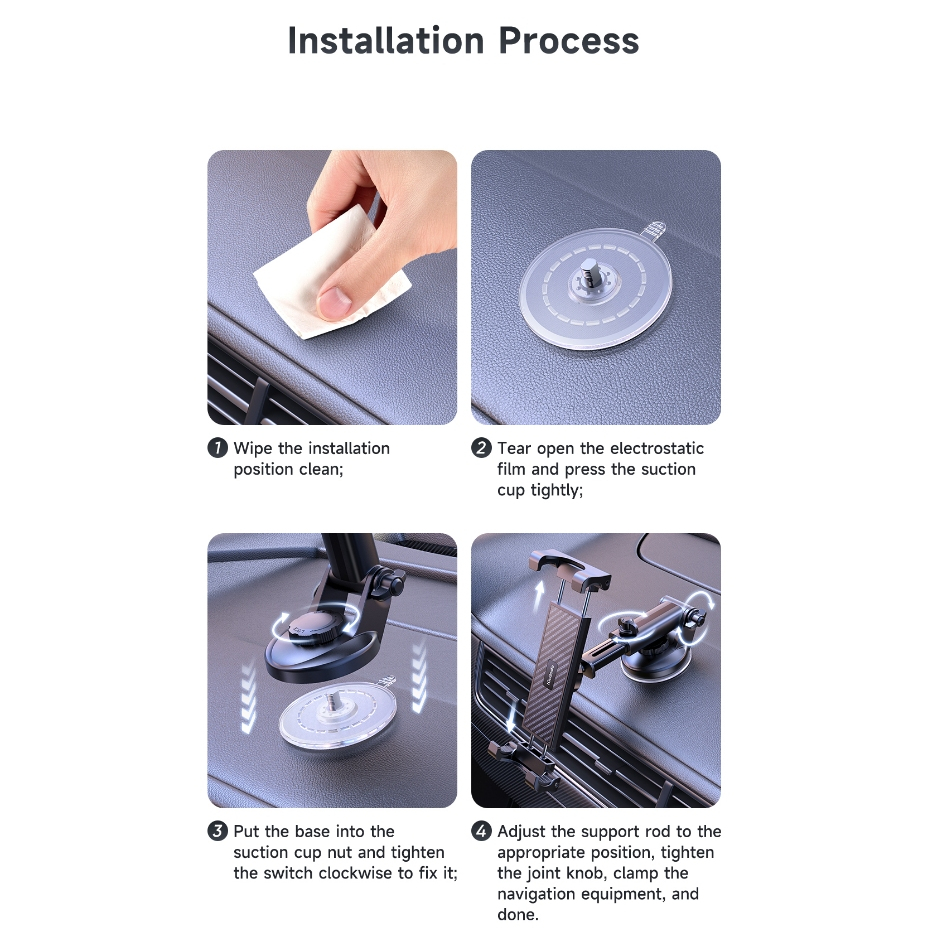 Installation Process

1 Wipe the installation position clean;

2 Tear open the electrostatic film and press the suction cup tightly;

3 Put the base into the suction cup nut and tighten the switch clockwise to fix it;

4 Adjust the support rod to the appropriate position, tighten the joint knob, clamp the navigation equipment, and done.