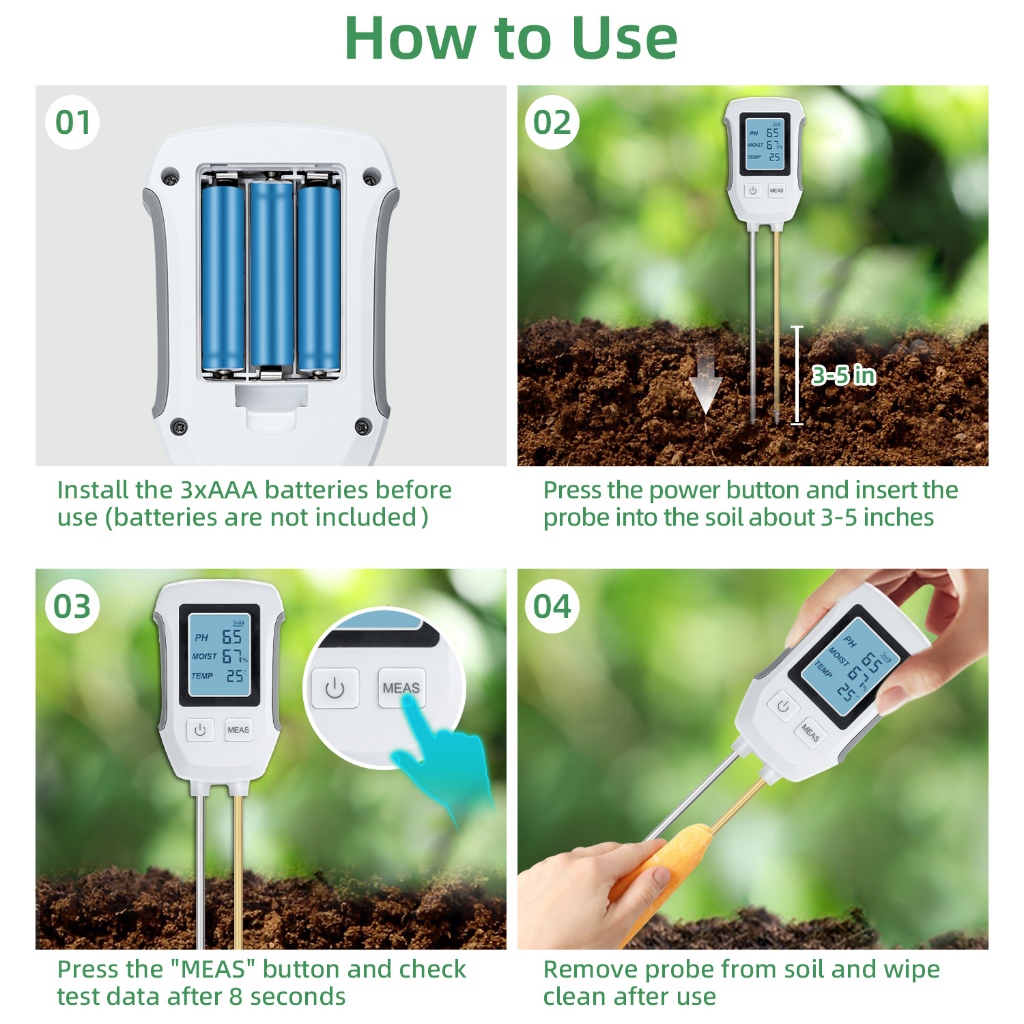 How to Use

01

Install the 3xAAA batteries before use (batteries are not included)

02

PH 65
MOIST 67%
TEMP 25
MEAS

3-5 in

Press the power button and insert the probe into the soil about 3-5 inches

03

PH 65
MOIST 67%
TEMP 25
MEAS

MEAS

Press the "MEAS" button and check test data after 8 seconds

04

PH 65
MOIST 67%
TEMP 25
MEAS

Remove probe from soil and wipe clean after use