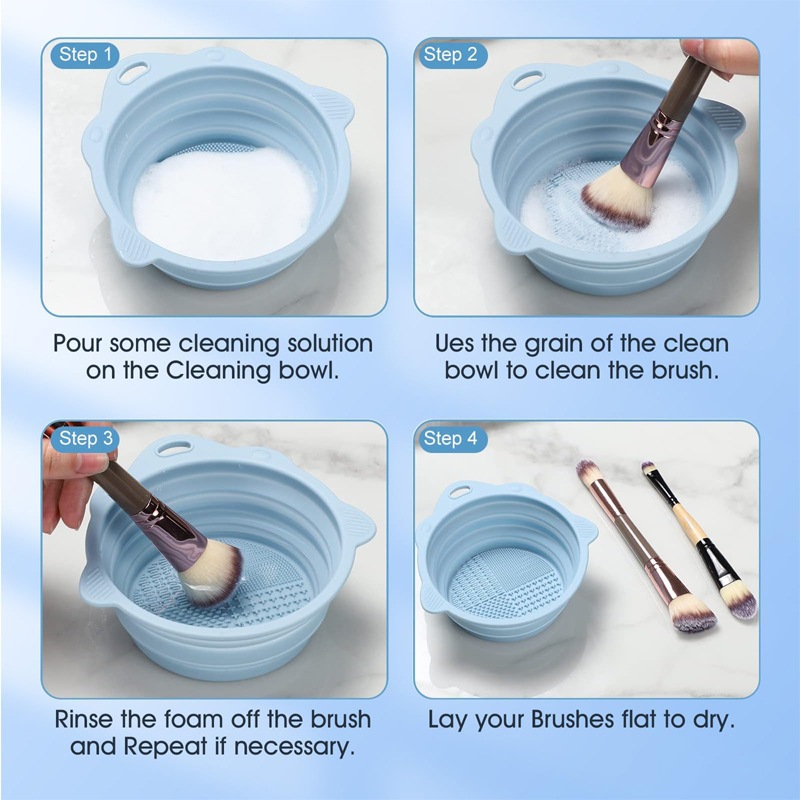 Step 1

Pour some cleaning solution on the Cleaning bowl.

Step 2

Uses the grain of the clean bowl to clean the brush.

Step 3

Rinse the foam off the brush and Repeat if necessary.

Step 4

Lay your Brushes flat to dry.