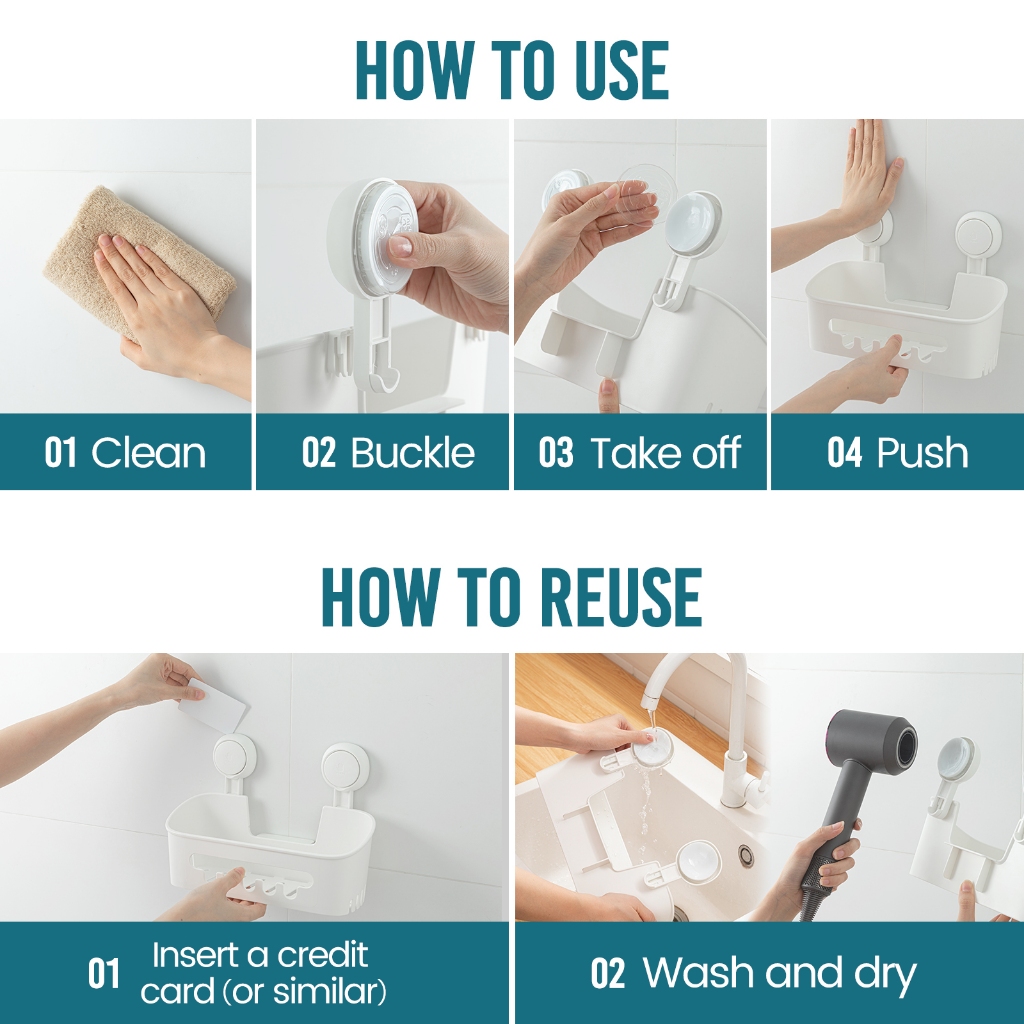 HOW TO USE

01 Clean

02 Buckle

03 Take off

04 Push

HOW TO REUSE

01 Insert a credit card (or similar)

02 Wash and dry