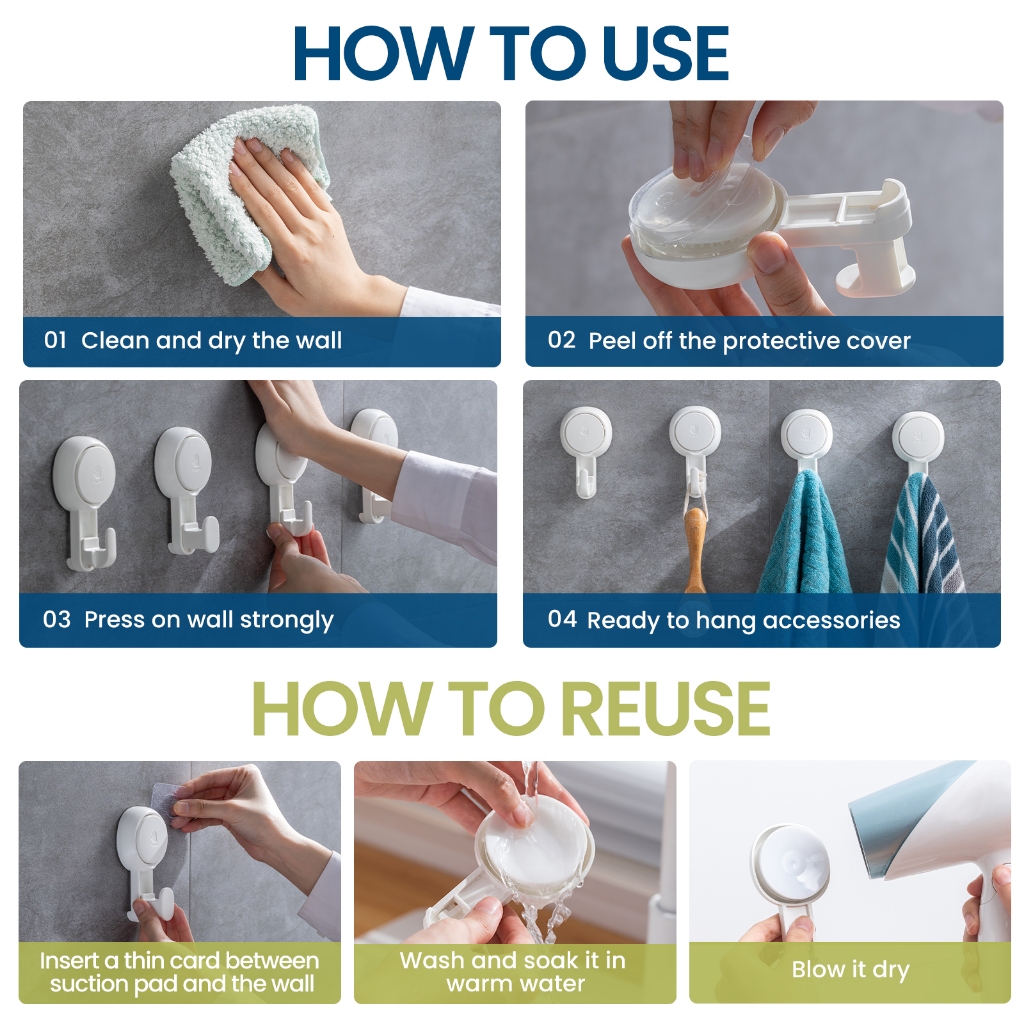 HOW TO USE

01 Clean and dry the wall

02 Peel off the protective cover

03 Press on wall strongly

04 Ready to hang accessories

HOW TO REUSE

Insert a thin card between suction pad and the wall

Wash and soak it in warm water

Blow it dry