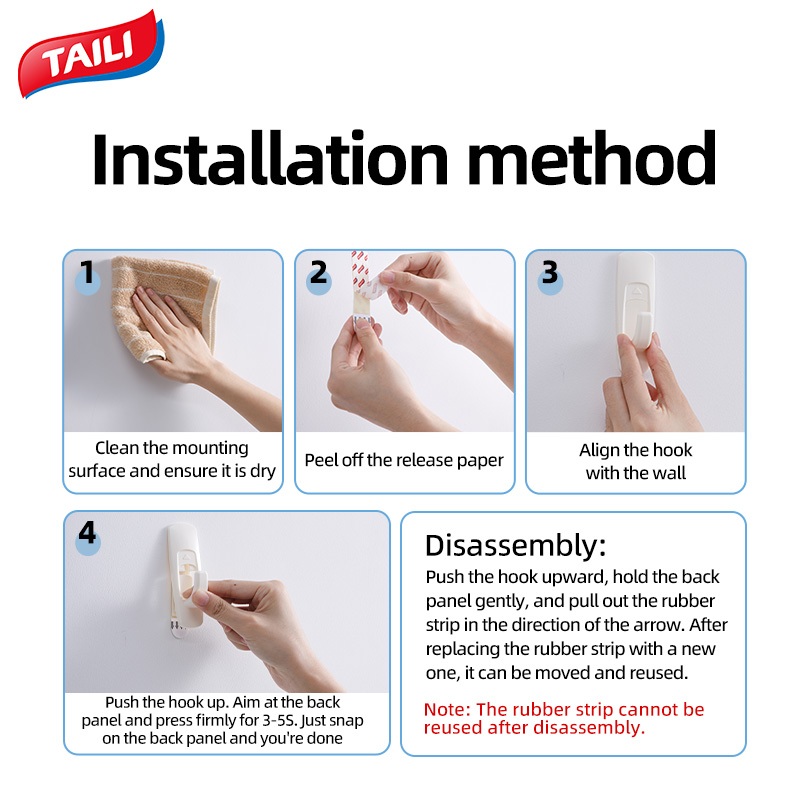 TAILI

Installation method

1
Clean the mounting surface and ensure it is dry

2
Peel off the release paper

3
Align the hook with the wall

4
Push the hook up. Aim at the back panel and press firmly for 3-5S. Just snap on the back panel and you're done

Disassembly:
Push the hook upward, hold the back panel gently, and pull out the rubber strip in the direction of the arrow. After replacing the rubber strip with a new one, it can be moved and reused.

Note: The rubber strip cannot be reused after disassembly.